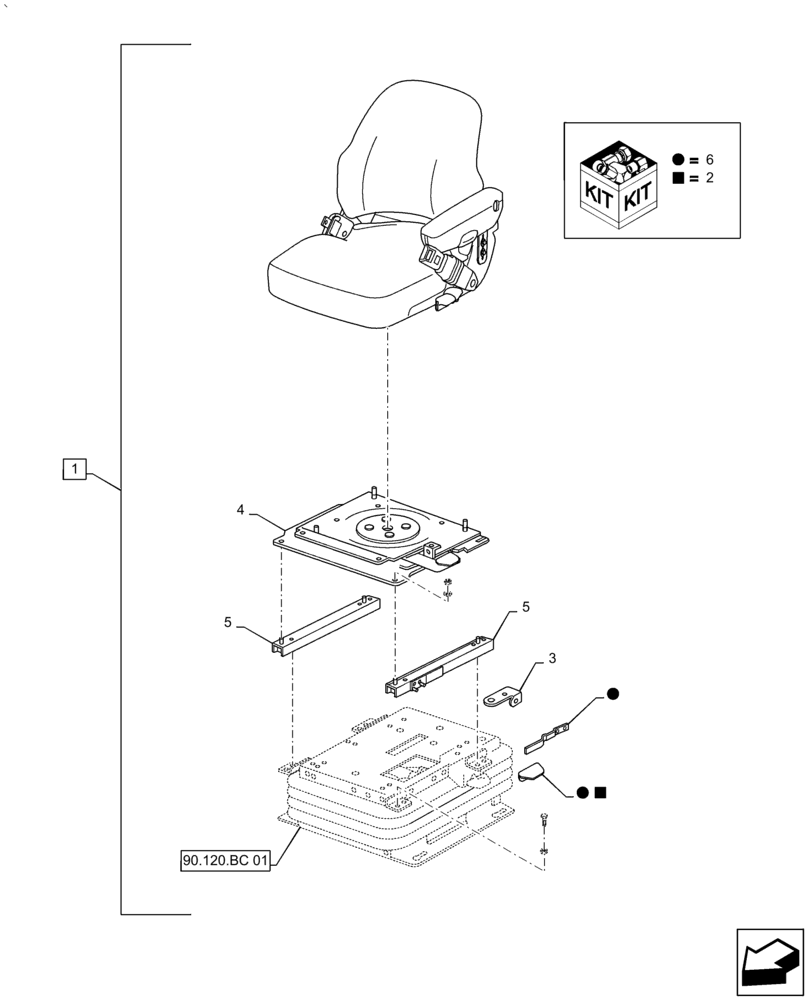 KIT KIT
● = 6
■ = 2

1
4
5
5
3
●
● ■
90.120.BC 01