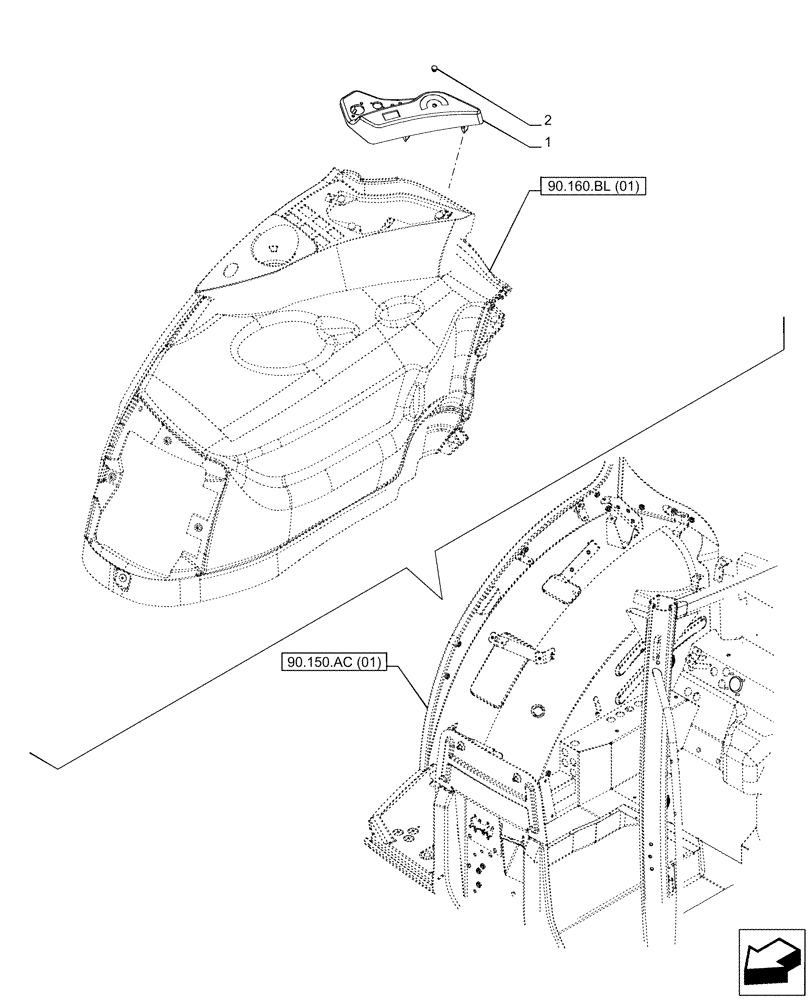 2
1
90.160.BL (01)
90.150.AC (01)