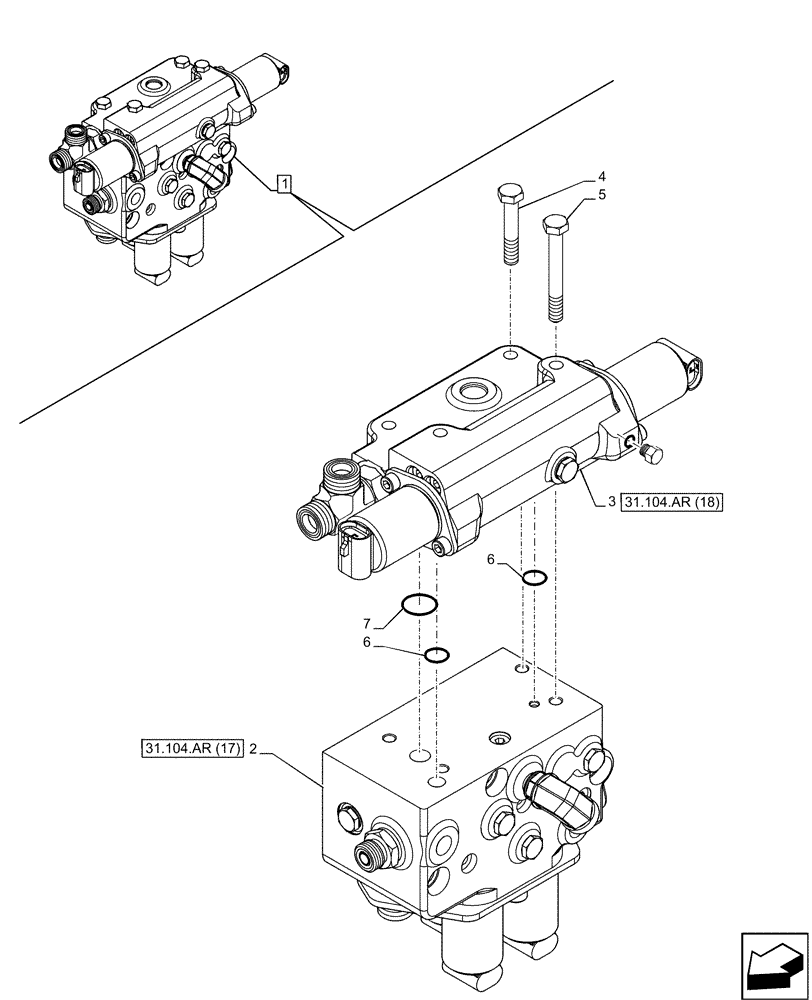 1
4
5
3 31.104.AR (18)
6
7
6
31.104.AR (17) 2