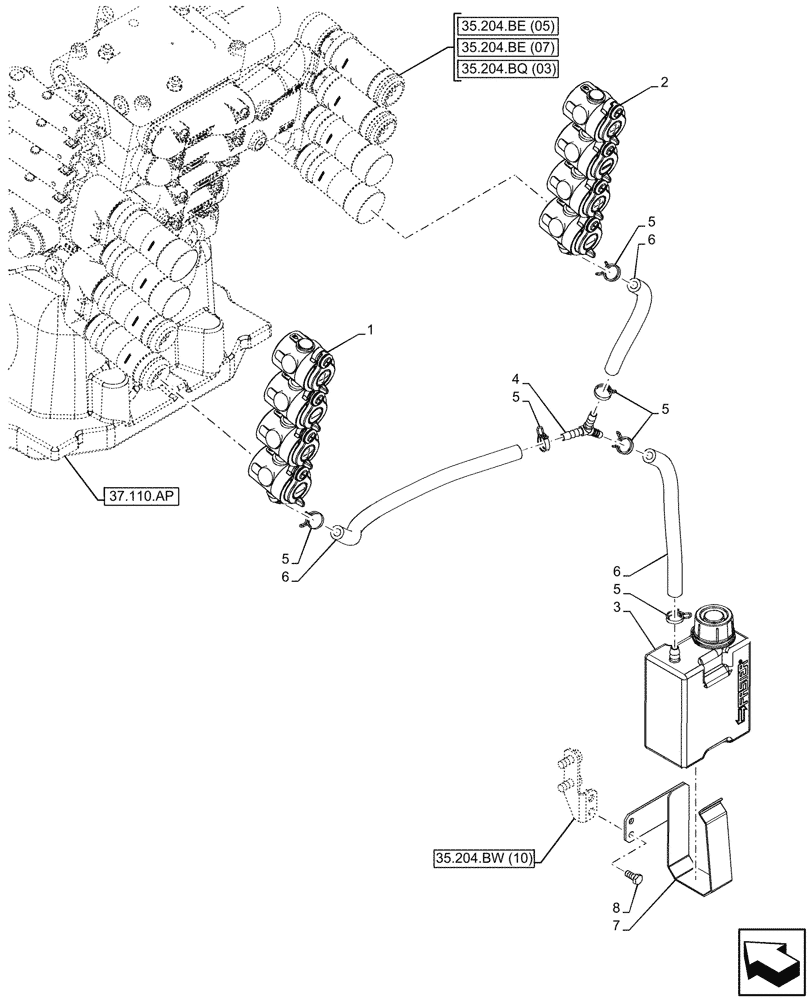 35.204.BE (05)
35.204.BE (07)
35.204.BQ (03)
2
5
6
1
4
5
5
37.110.AP
5
6
6
5
3
35.204.BW (10)
8
7