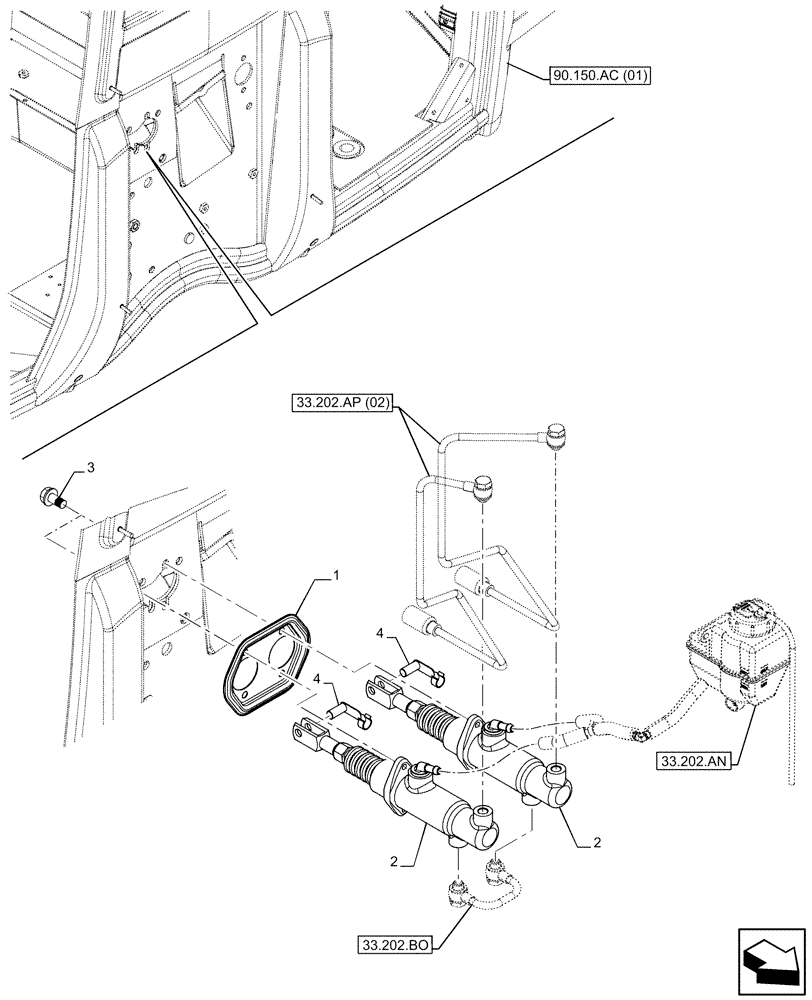 90.150.AC (01)

33.202.AP (02)

3

1

4

4

33.202.AN

2

2

33.202.BO