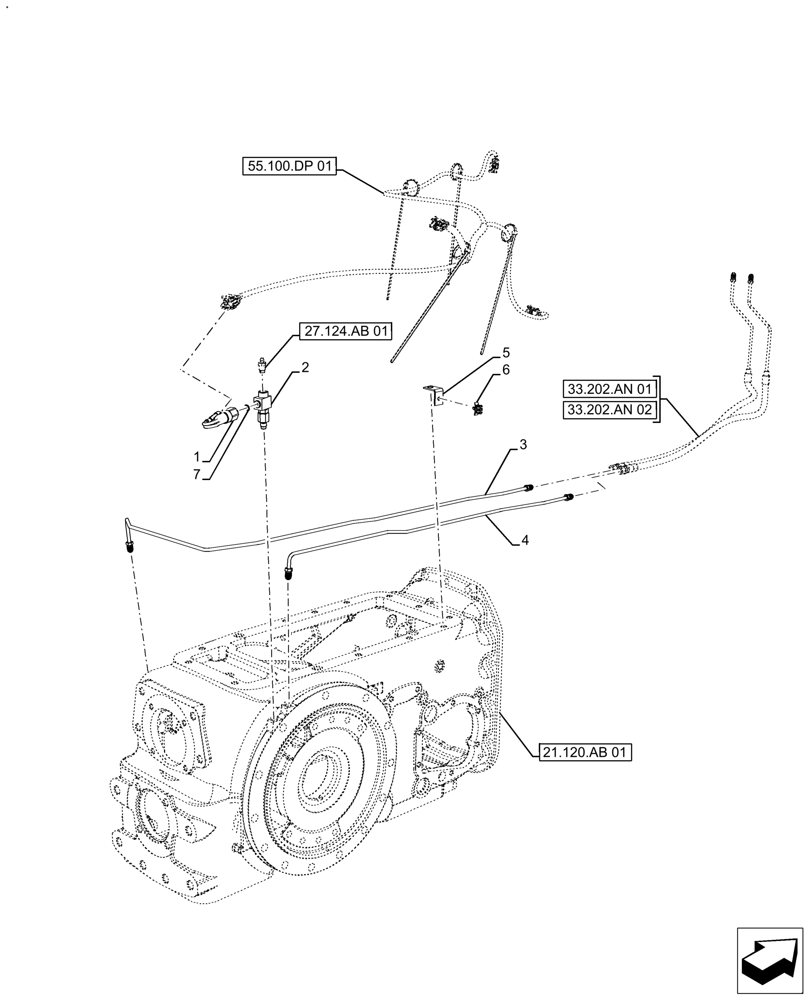 55.100.DP 01

27.124.AB 01

2

5

6

33.202.AN 01
33.202.AN 02

1

7

3

4

21.120.AB 01