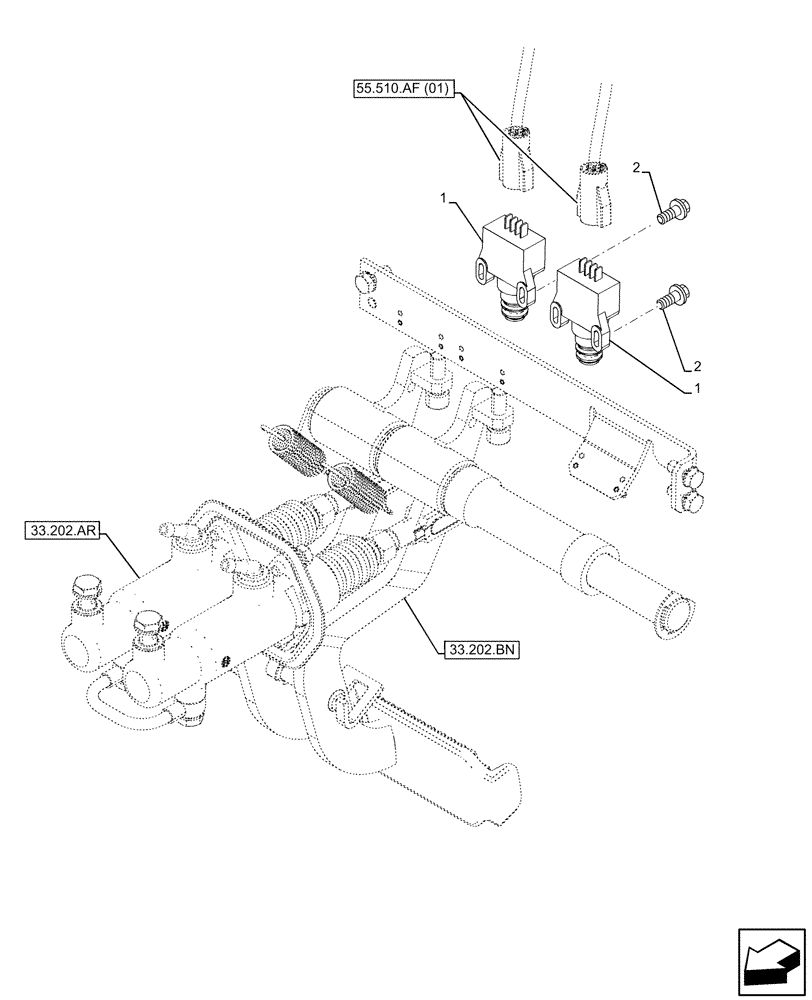 55.510.AF (01)
2
1
2
1
33.202.AR
33.202.BN