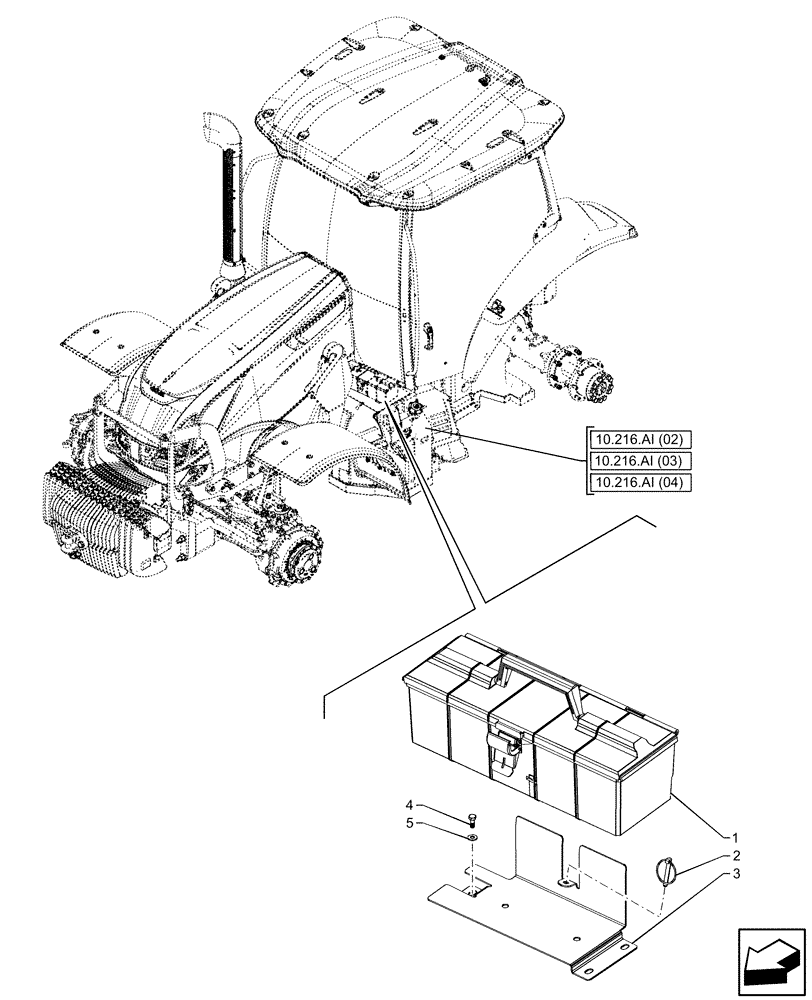 10.216.AI (02)
10.216.AI (03)
10.216.AI (04)

4
5
1
2
3