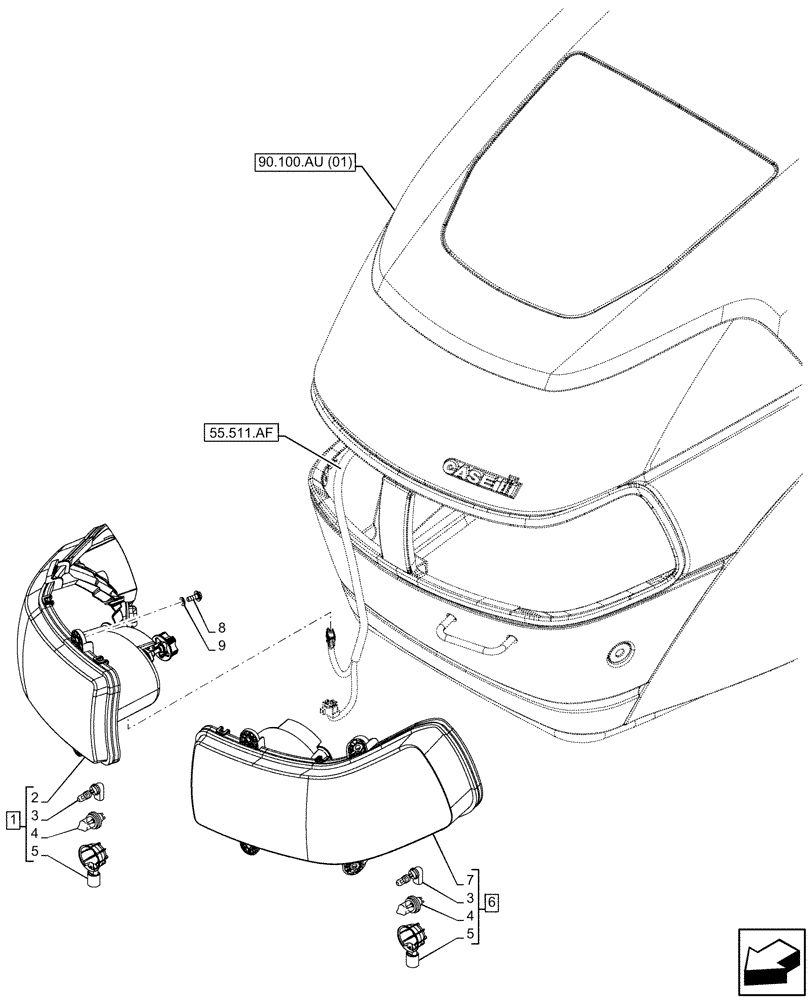 90.100.AU (01)

55.511.AF

CASE IH

8
9

1
2
3
4
5

7
3
4
5
6