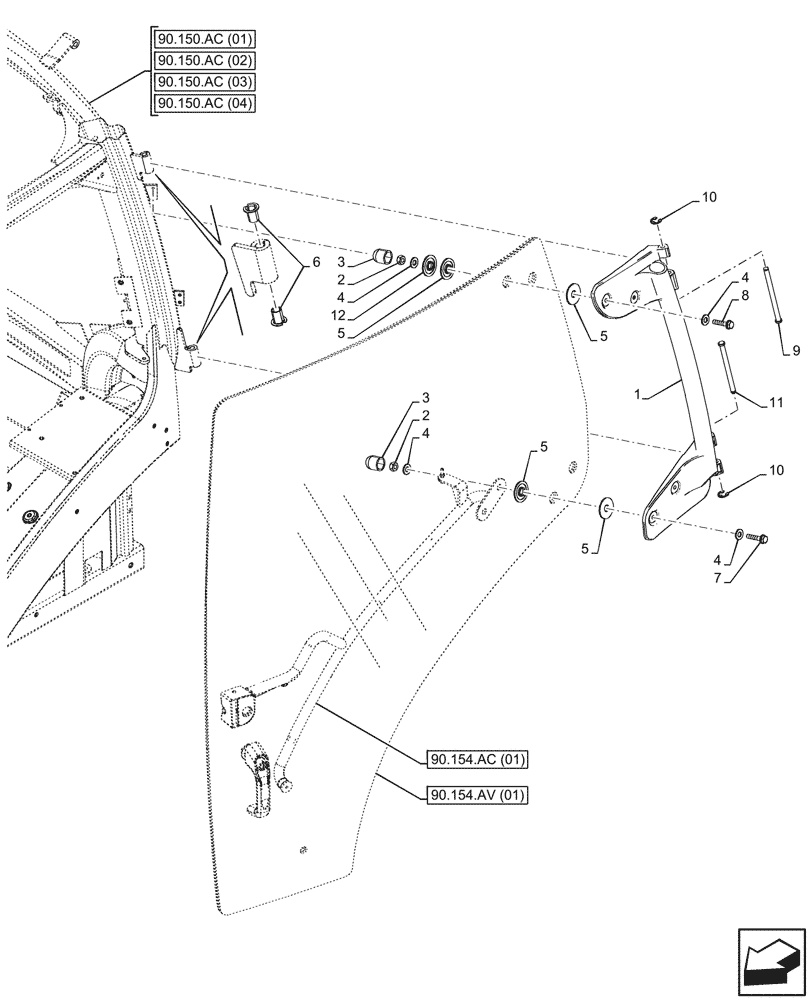 90.150.AC (01)
90.150.AC (02)
90.150.AC (03)
90.150.AC (04)

10
6
3
2
4
12
5
5
4
8
9
1
11
3
2
4
5
10
5
4
7

90.154.AC (01)
90.154.AV (01)