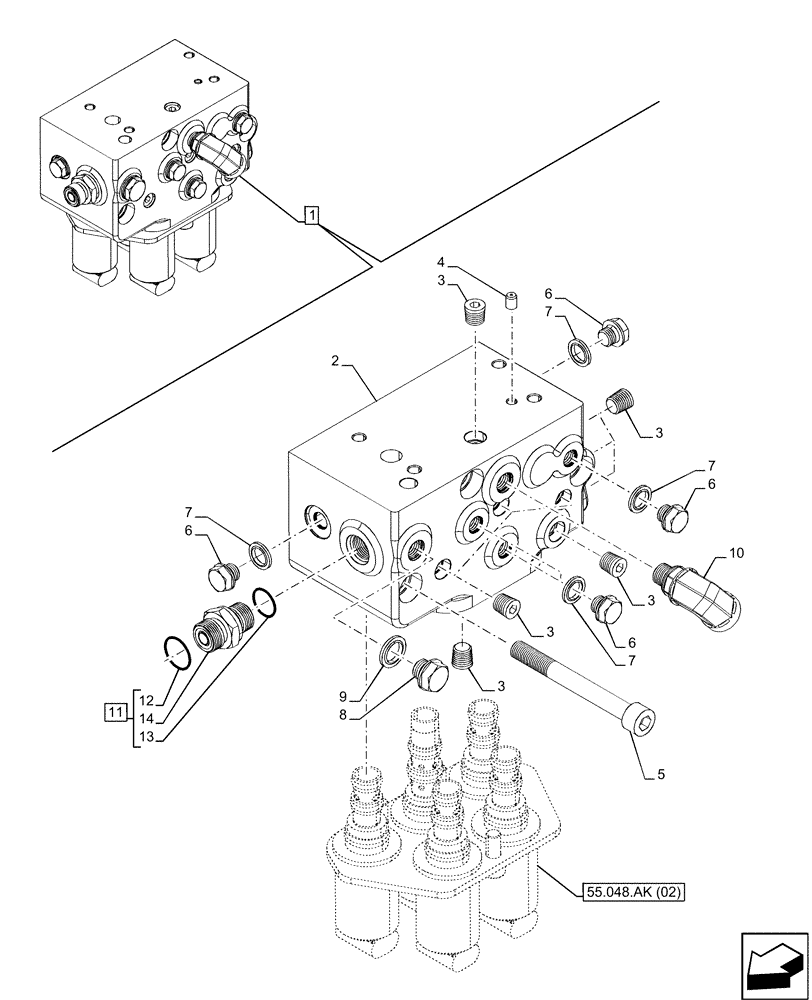 1
4
3
6
7
2
3
7
6
7
6
10
3
3
6
7
11
12
14
13
9
8
3
5
55.048.AK (02)