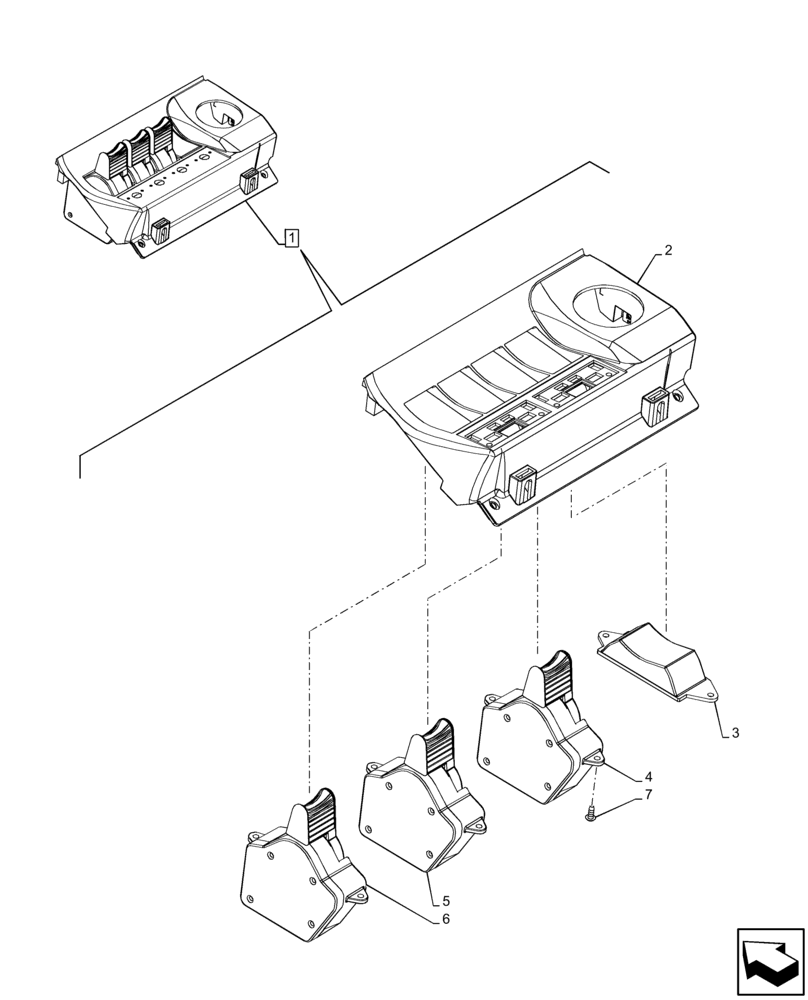 1
2
3
4
7
5
6