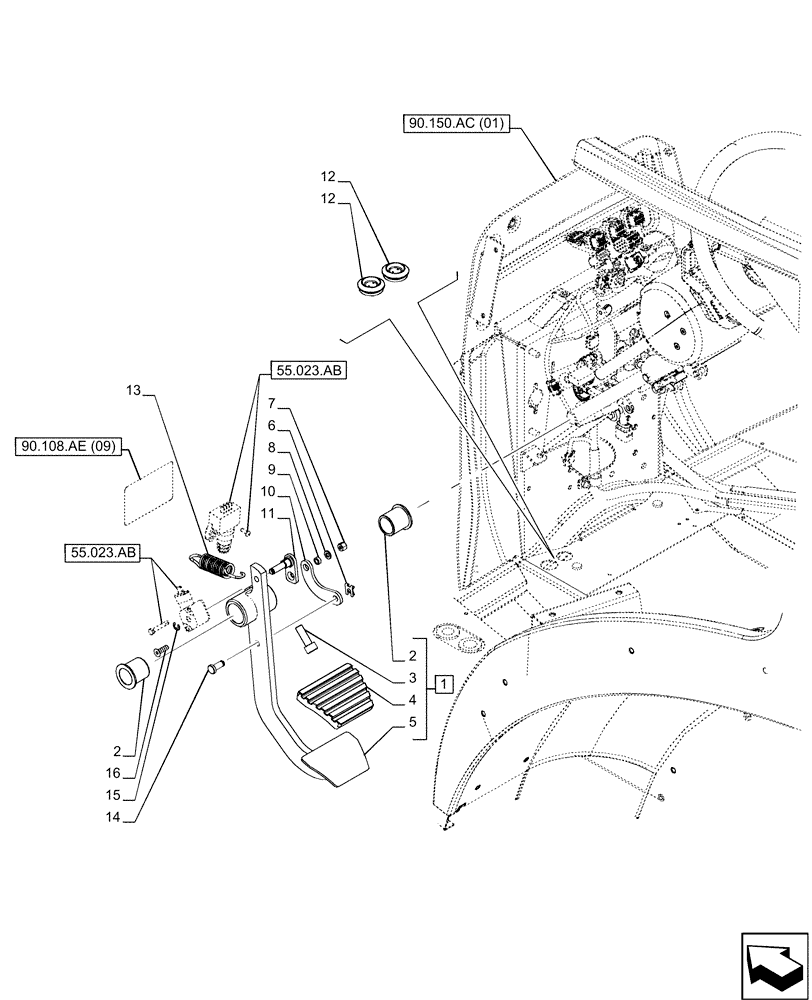 90.150.AC (01)

12
12

55.023.AB

13

7
6
8
9
10
11

90.108.AE (09)

55.023.AB

2
3
4
5

1

2
16
15
14