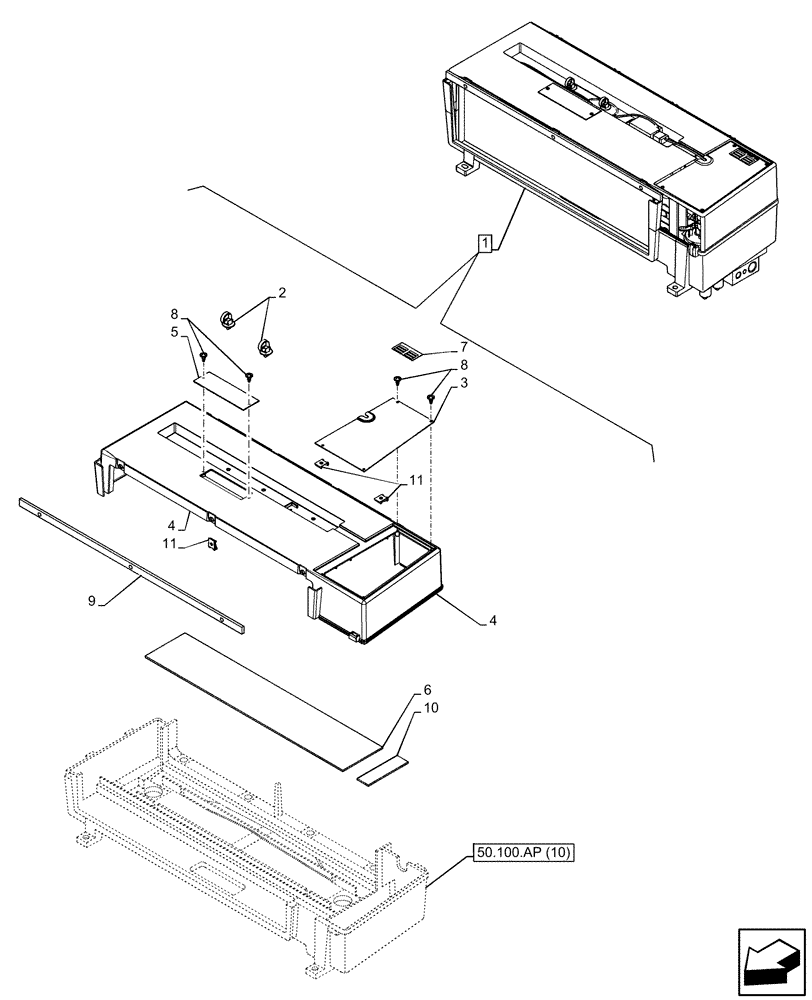 1
2
8
5
7
8
3
11
4
11
9
4
6
10
50.100.AP (10)