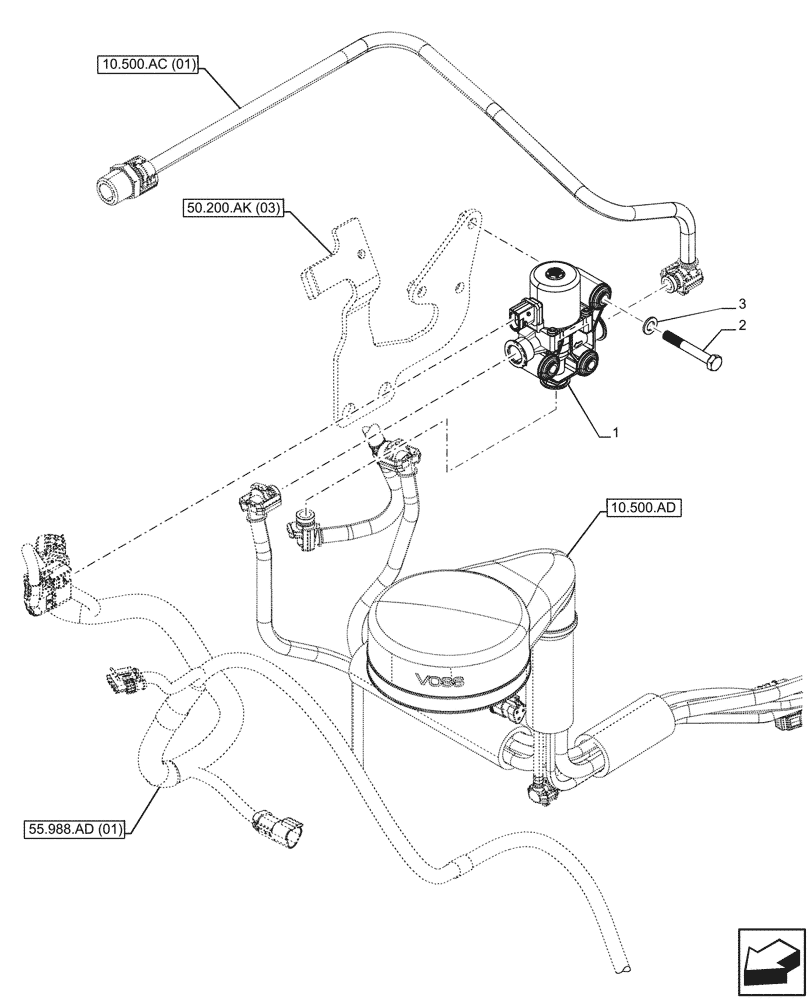 10.500.AC (01)

50.200.AK (03)

3

2

1

10.500.AD

VOSS

55.988.AD (01)