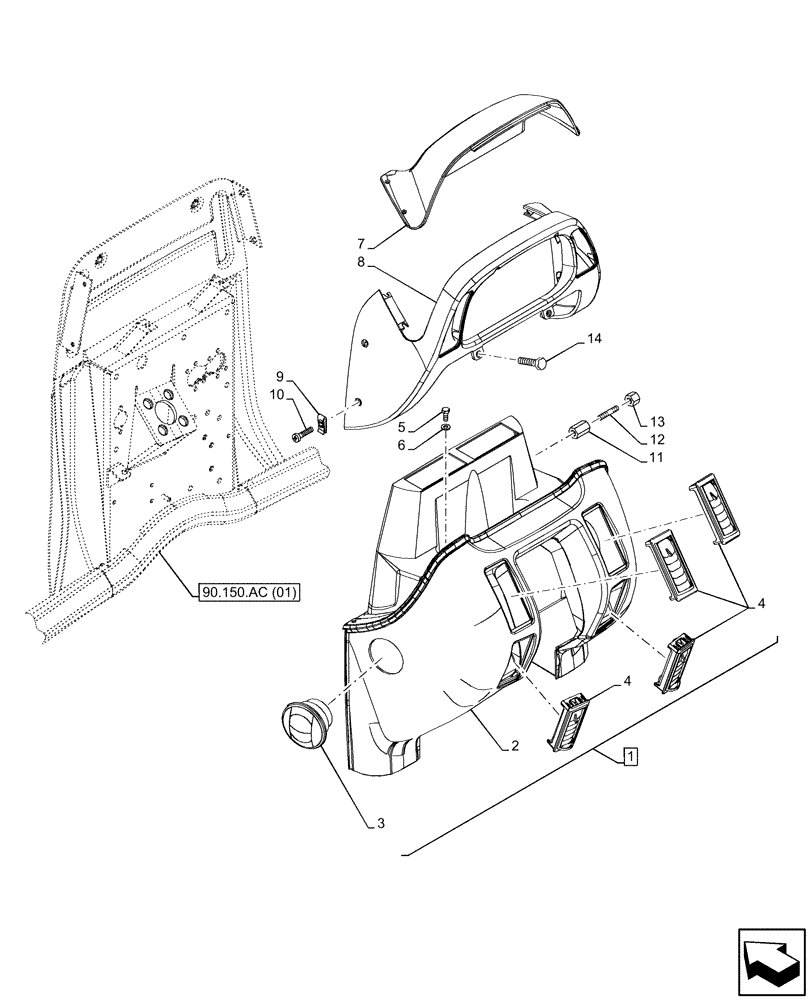 7
8
14
9
10
5
6
13
12
11
90.150.AC (01)
4
4
2
1
3