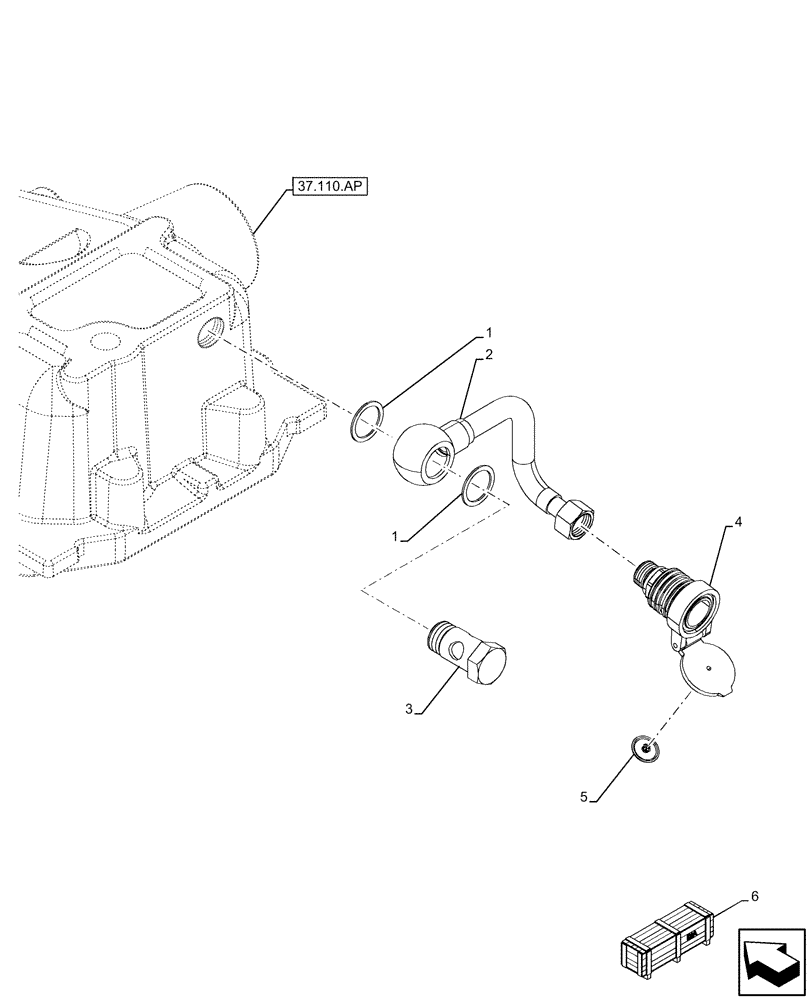 37.110.AP

1

2

1

4

3

5

6