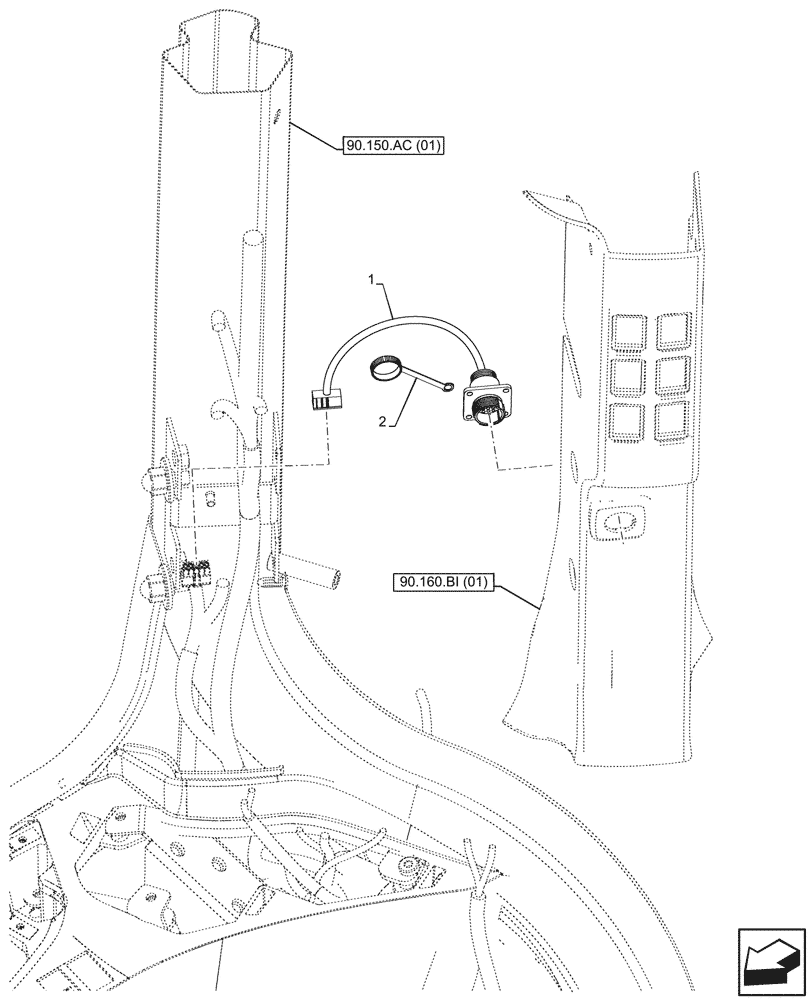 90.150.AC (01)
1
2
90.160.BI (01)