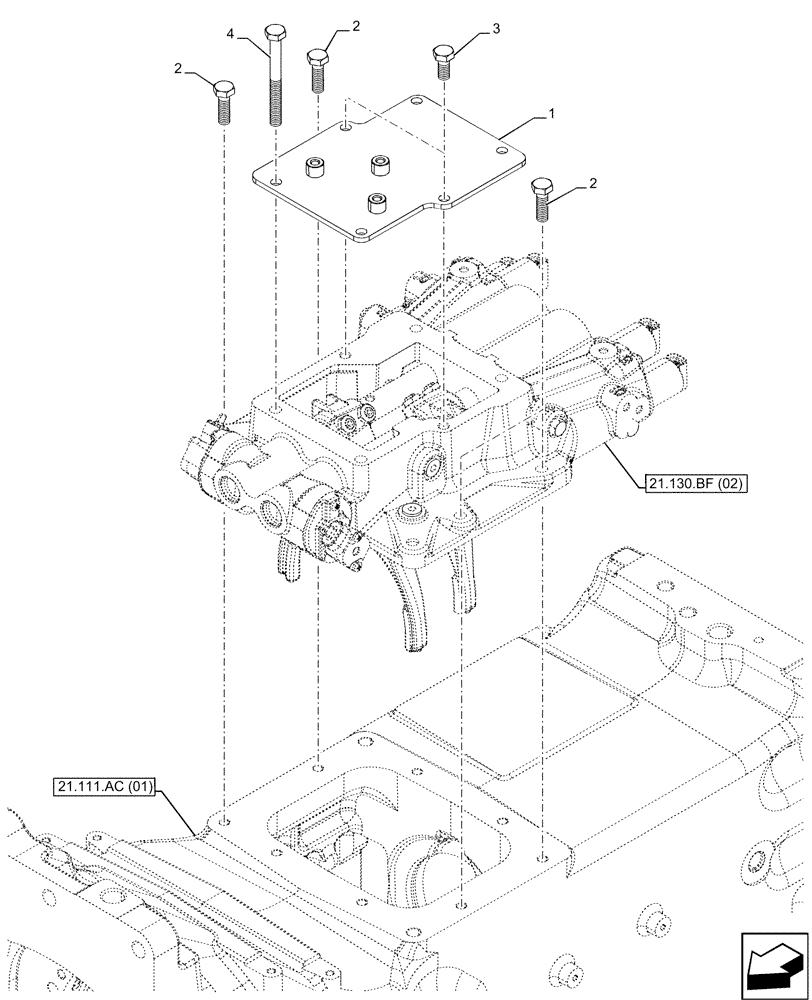 4
2
3
2
1
2
21.130.BF (02)
21.111.AC (01)