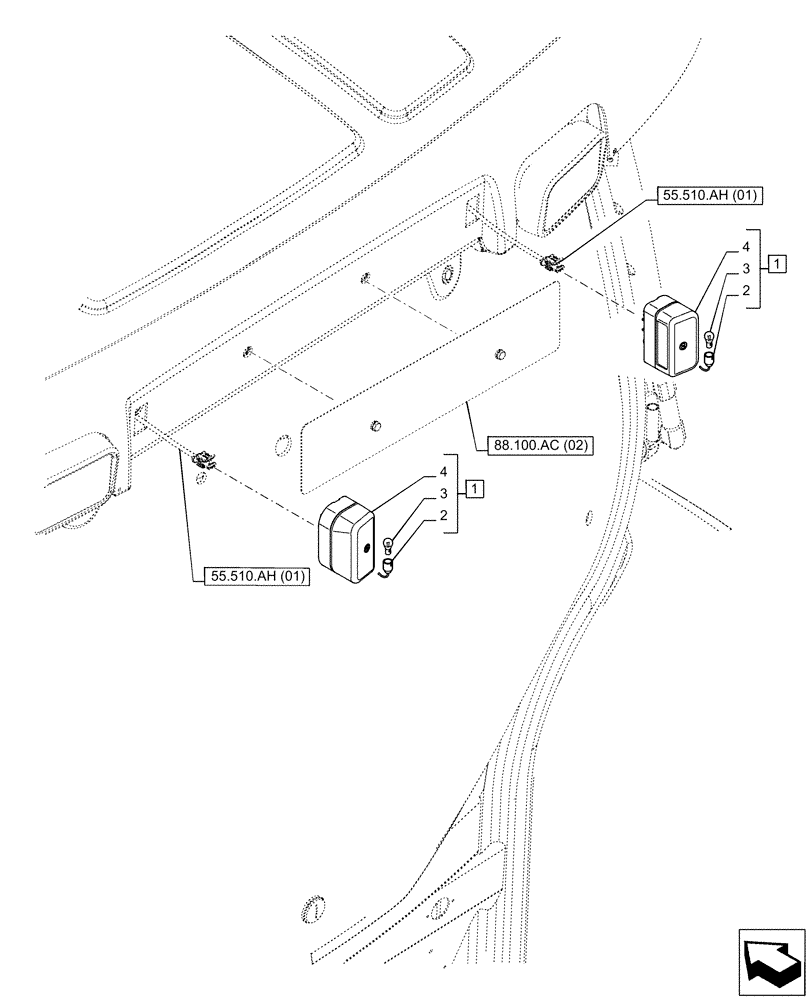 55.510.AH (01)
4
3
2
1
88.100.AC (02)
4
3
2
1
55.510.AH (01)