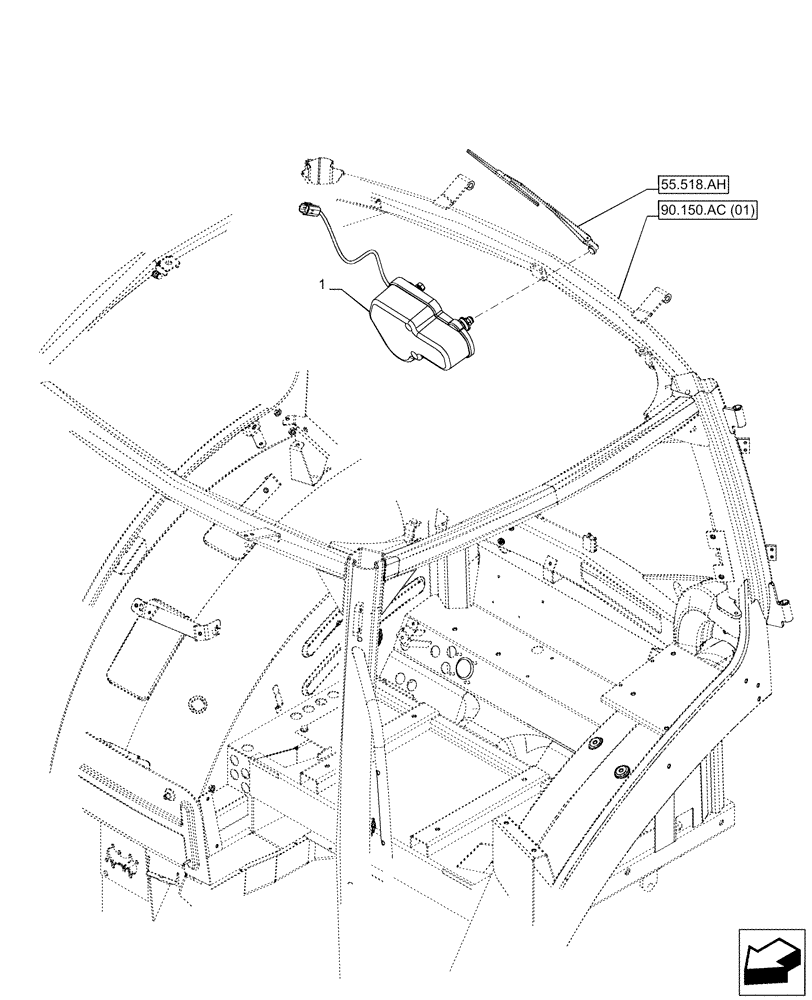 55.518.AH

90.150.AC (01)

1