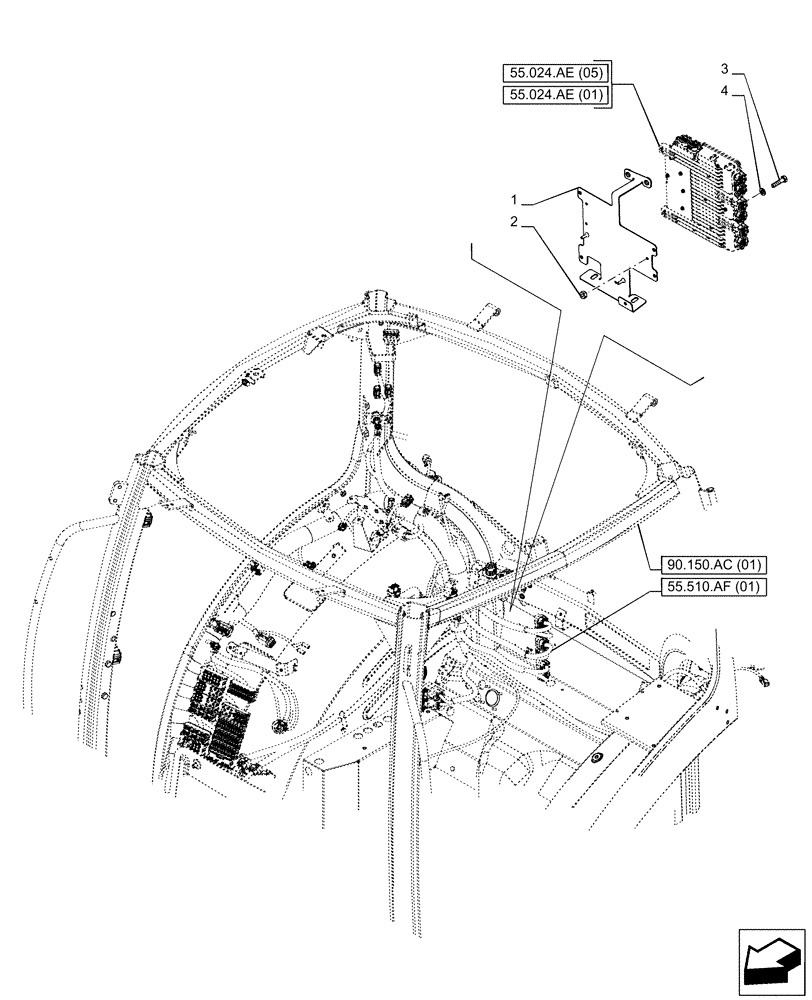 55.024.AE (05)
55.024.AE (01)
3
4
1
2
90.150.AC (01)
55.510.AF (01)