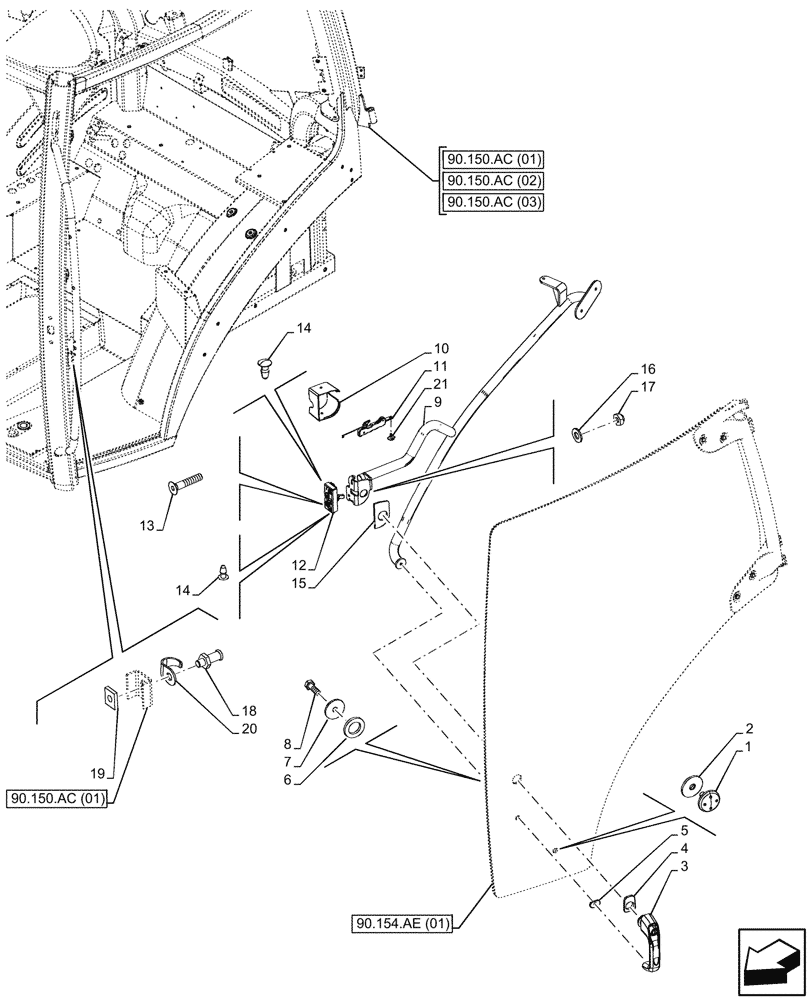 90.150.AC (01)
90.150.AC (02)
90.150.AC (03)

14
10
11
21
9
16
17
13
12
15
14
18
20
19
90.150.AC (01)
8
7
6
2
1
5
4
3
90.154.AE (01)