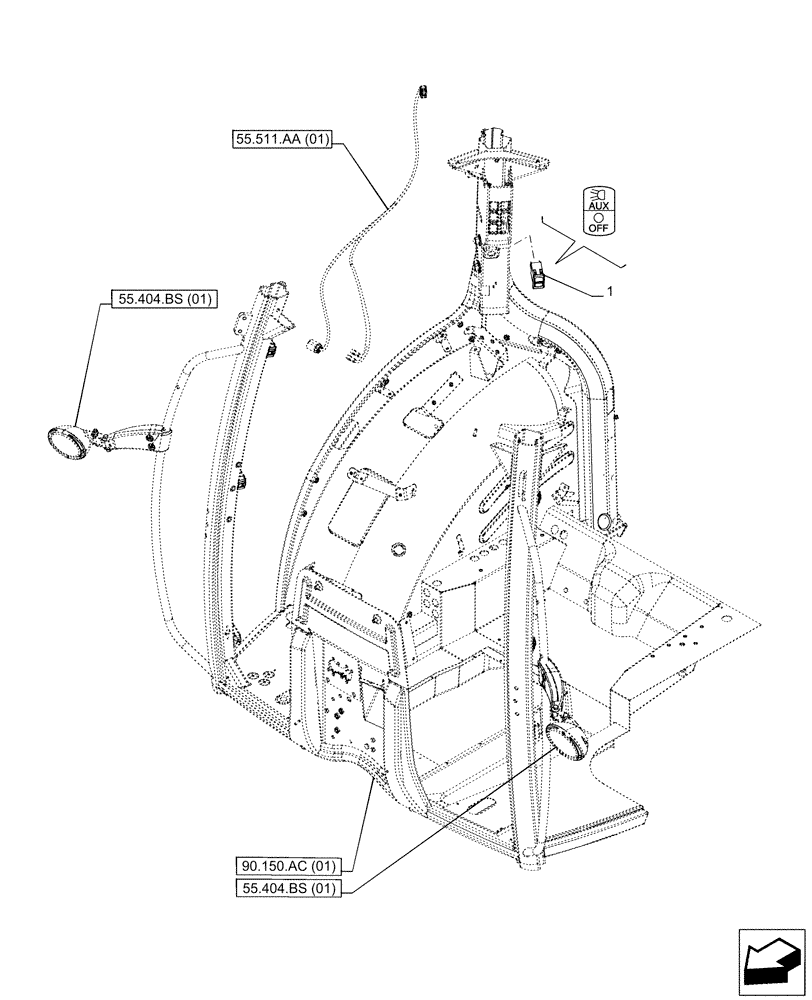 55.511.AA (01)

AUX
OFF

1

55.404.BS (01)

90.150.AC (01)

55.404.BS (01)