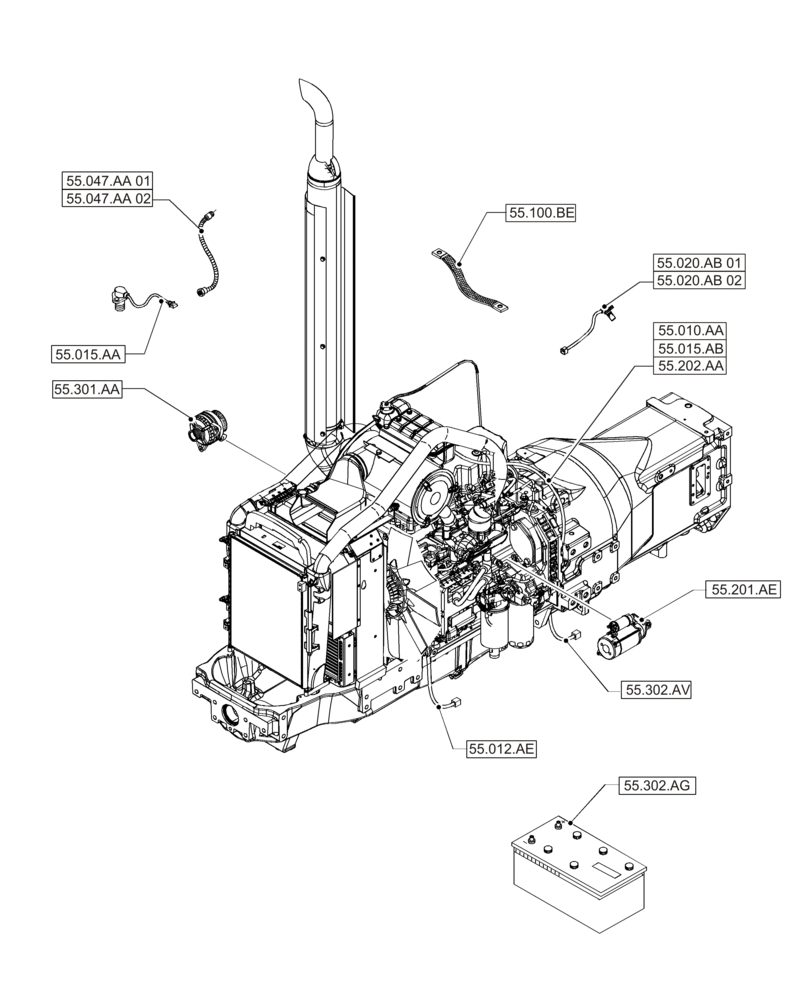 55.047.AA 01
55.047.AA 02

55.100.BE

55.020.AB 01
55.020.AB 02

55.015.AA

55.010.AA
55.015.AB
55.202.AA

55.301.AA

55.201.AE

55.302.AV

55.012.AE

55.302.AG