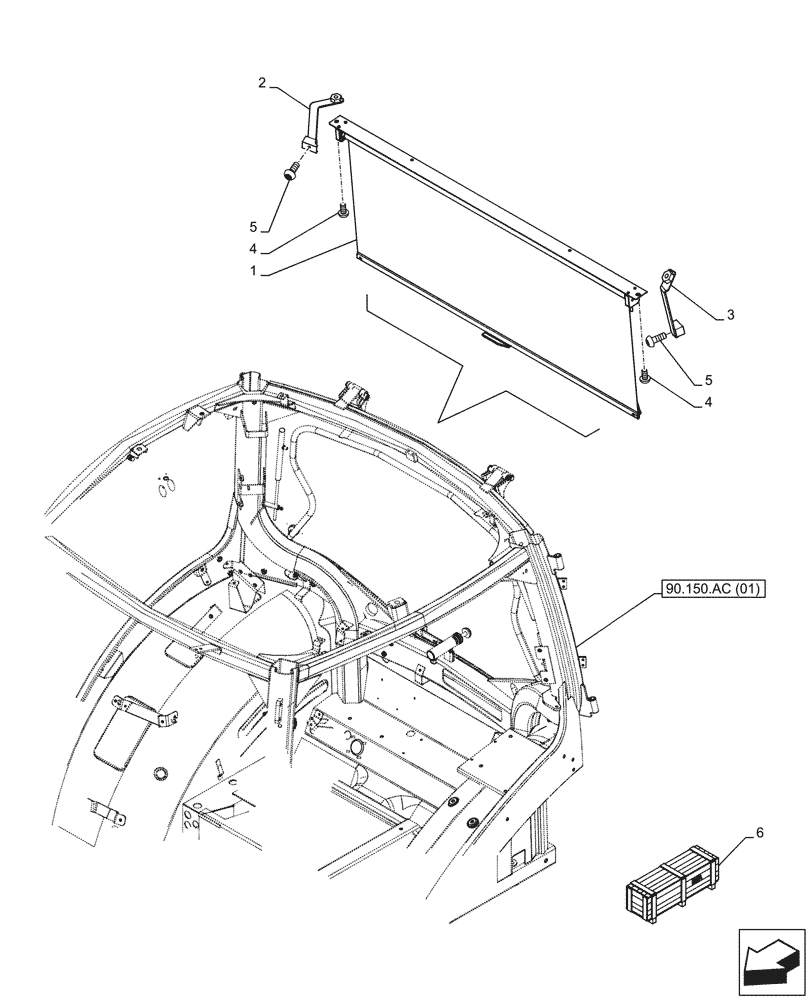 2
5
4
1
3
5
4
90.150.AC (01)
6