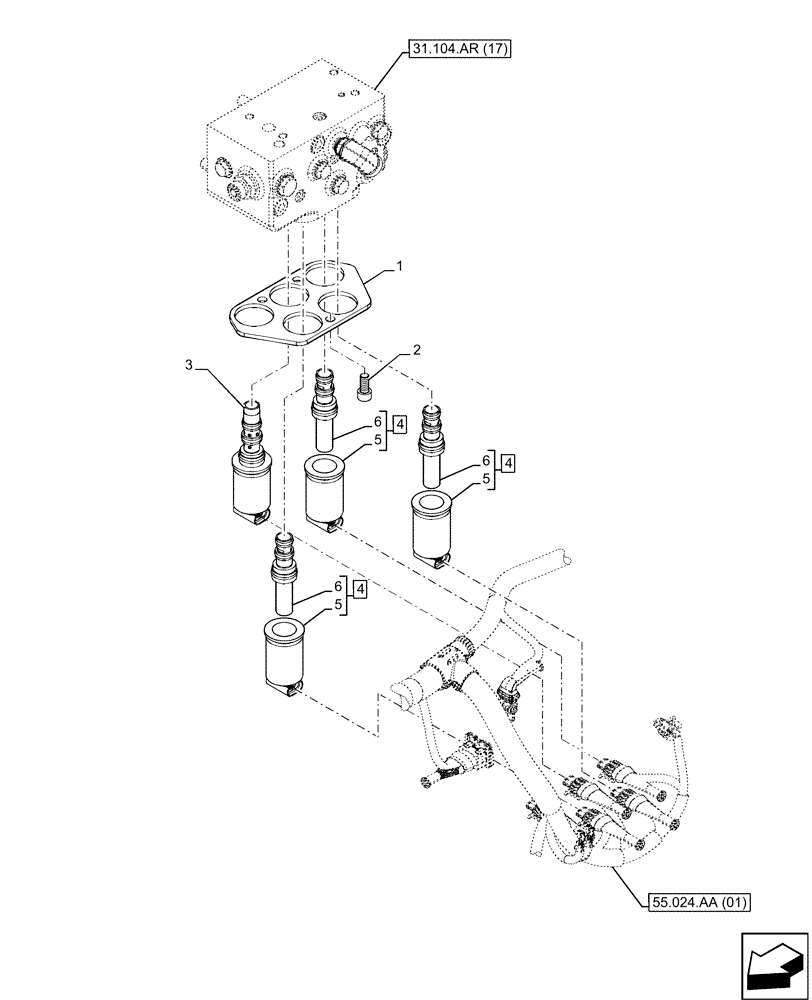 31.104.AR (17)

1

2

3

6
5
4

6
5
4

6
5
4

55.024.AA (01)