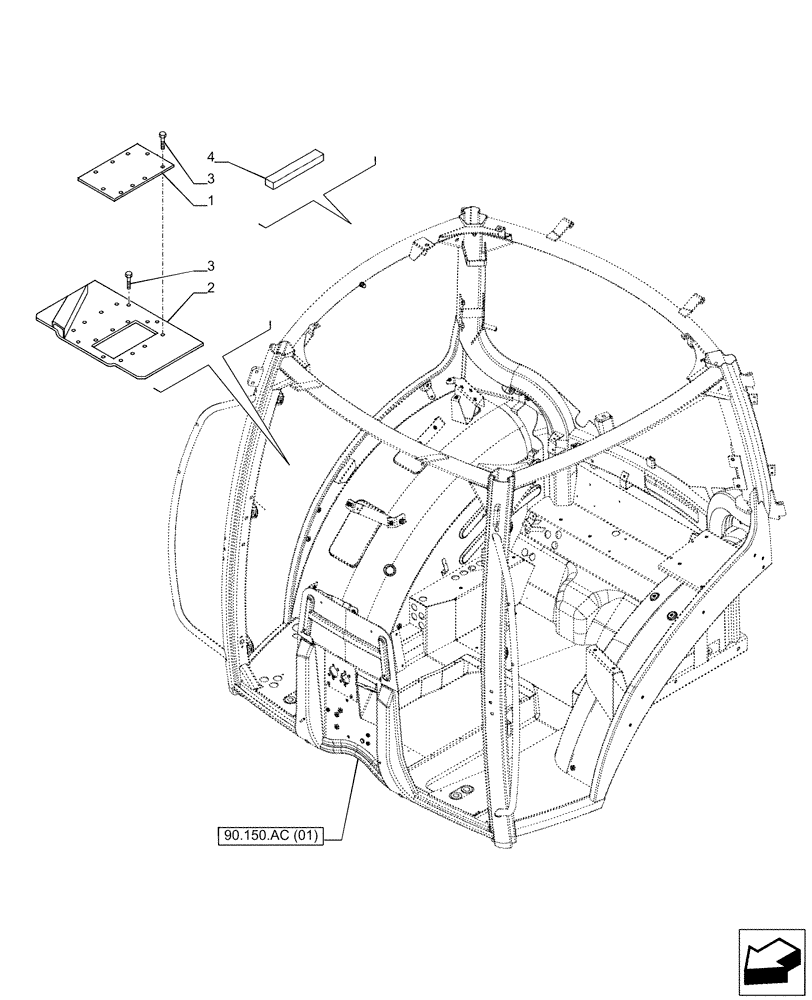 4
3
1
3
2
90.150.AC (01)