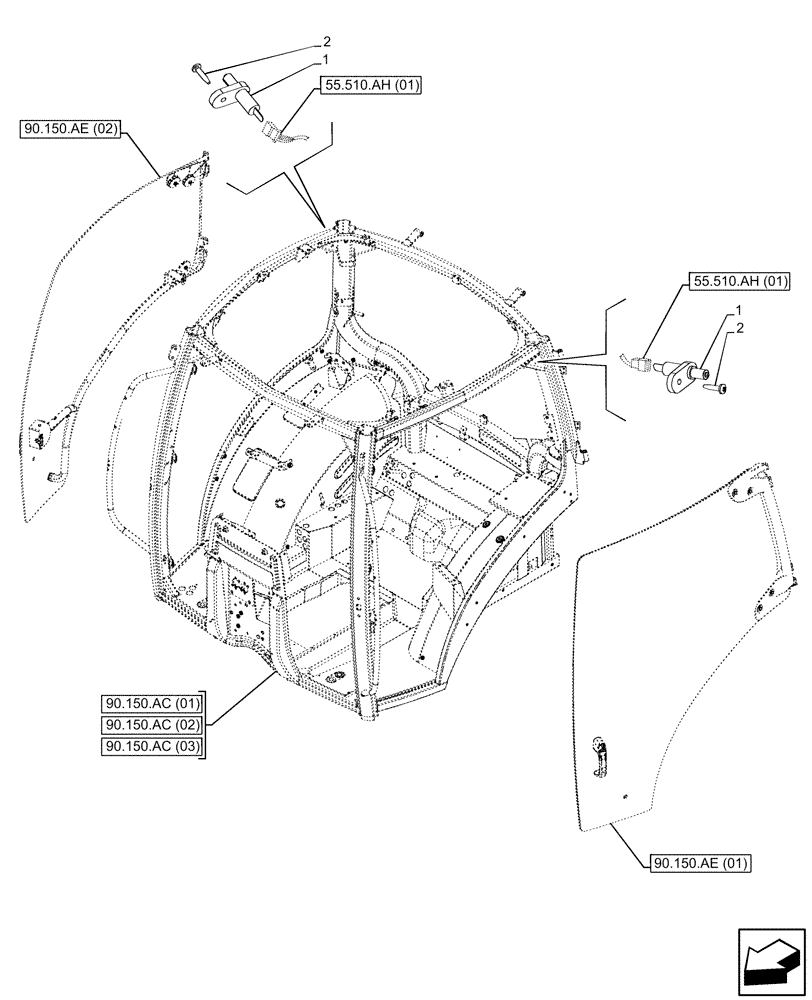 2
1
55.510.AH (01)
90.150.AE (02)
55.510.AH (01)
1
2
90.150.AC (01)
90.150.AC (02)
90.150.AC (03)
90.150.AE (01)