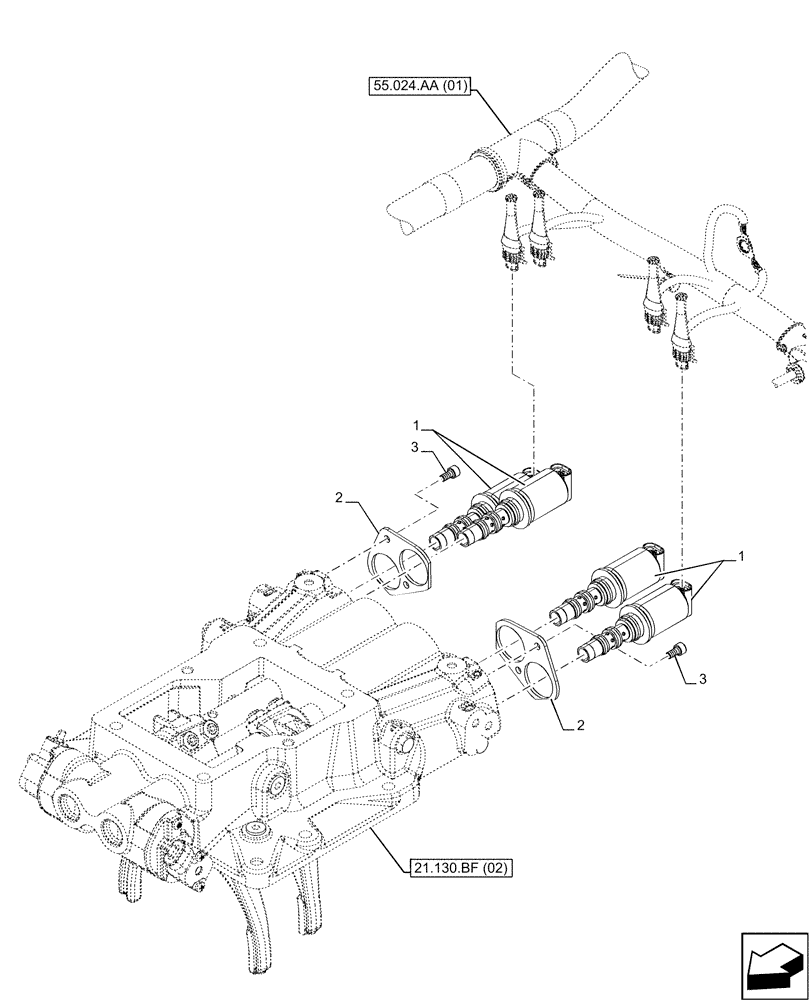 55.024.AA (01)

1

3

2

1

3

2

21.130.BF (02)