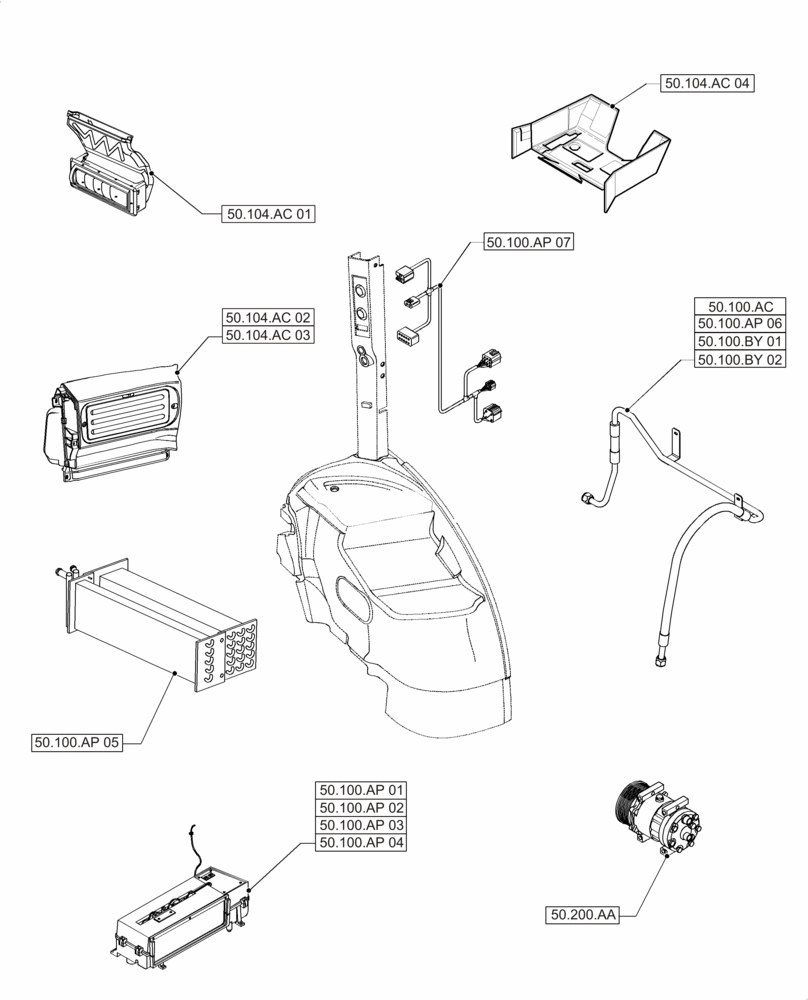 50.104.AC 04

50.104.AC 01

50.100.AP 07

50.104.AC 02
50.104.AC 03

50.100.AC
50.100.AP 06
50.100.BY 01
50.100.BY 02

50.100.AP 05

50.100.AP 01
50.100.AP 02
50.100.AP 03
50.100.AP 04

50.200.AA