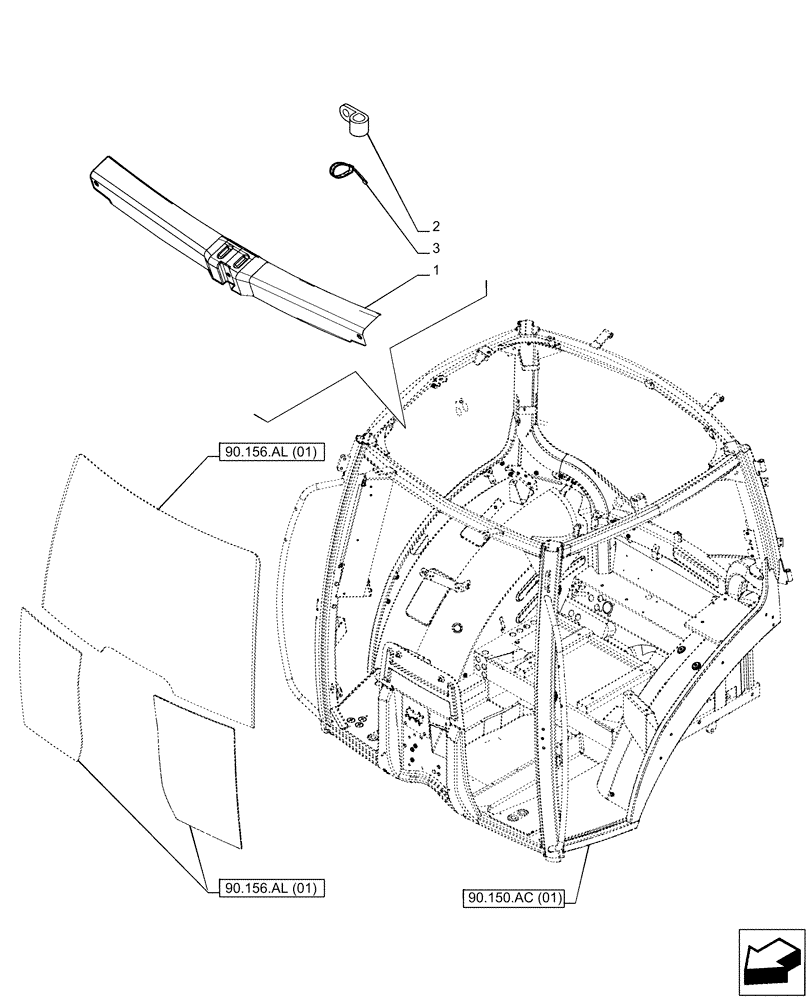 2
3
1
90.156.AL (01)
90.156.AL (01)
90.150.AC (01)