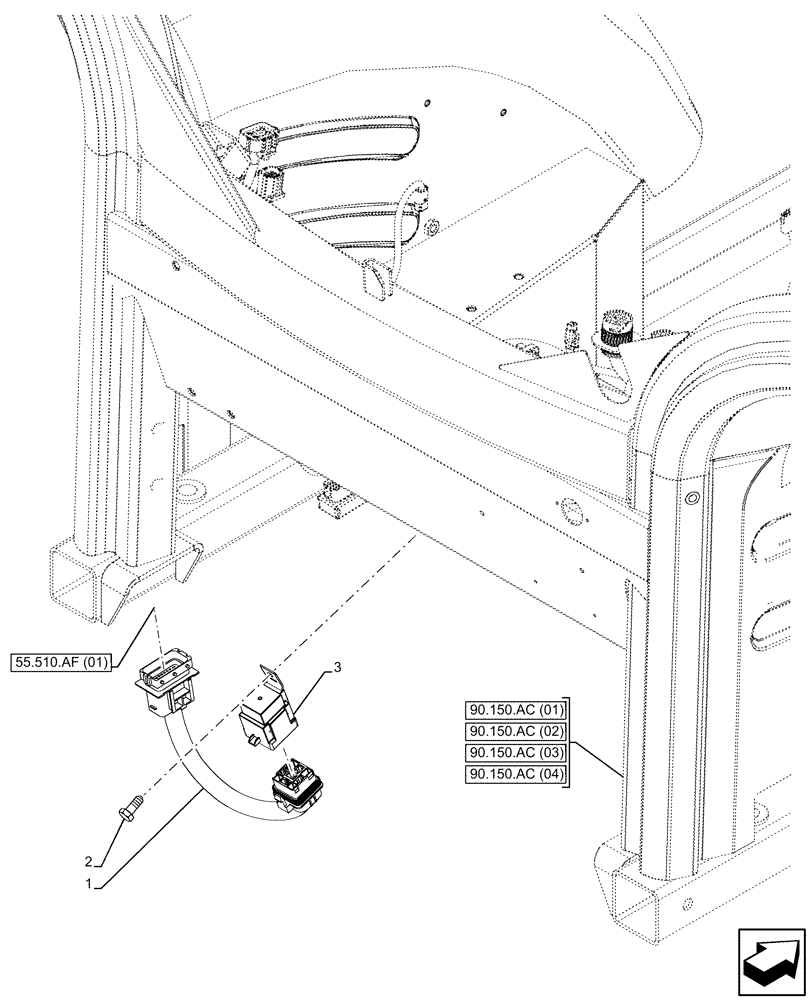 55.510.AF (01)

3

90.150.AC (01)
90.150.AC (02)
90.150.AC (03)
90.150.AC (04)

2

1