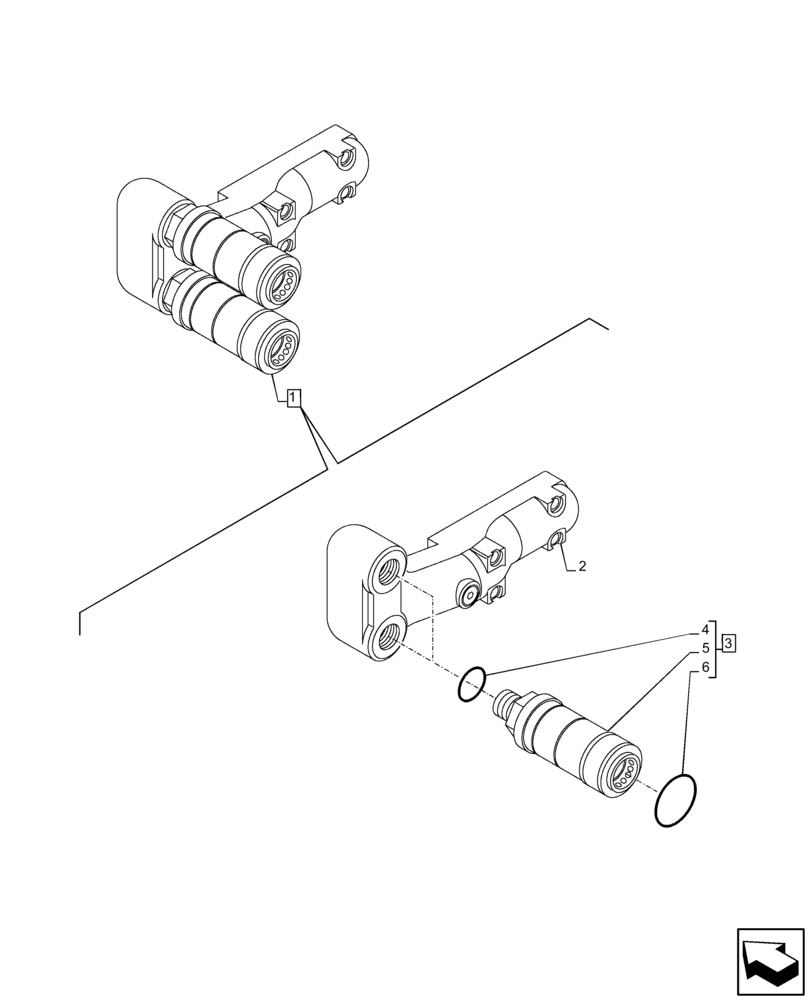 1
2
4
5
6
3