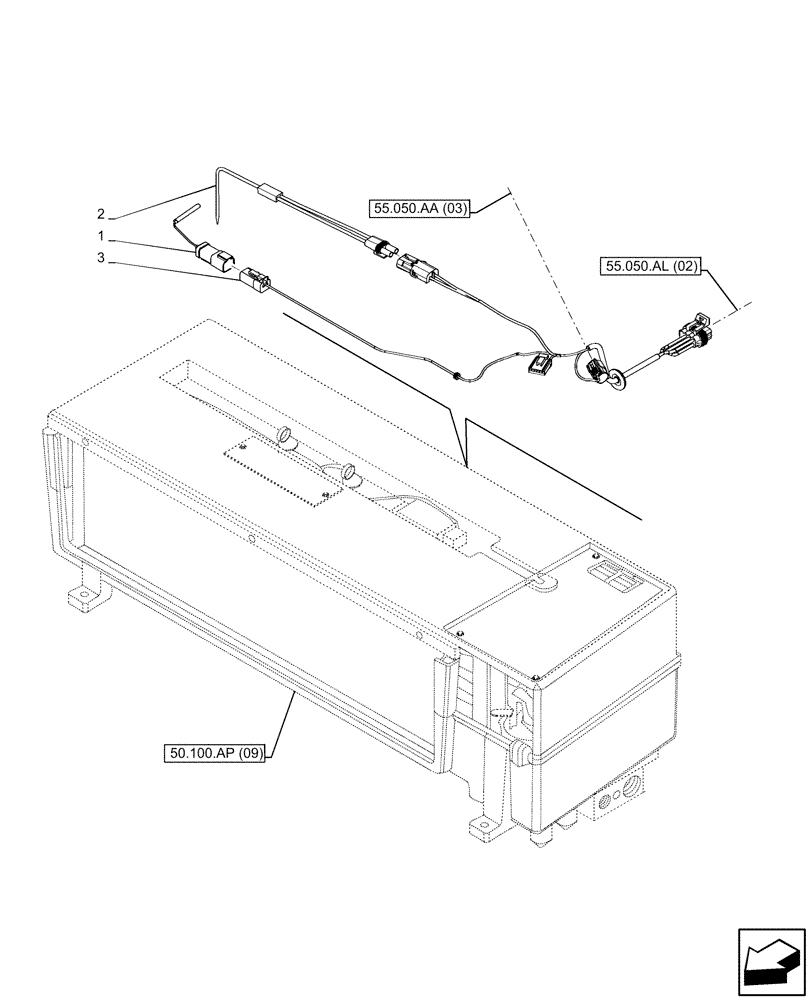 2
1
3
55.050.AA (03)
55.050.AL (02)
50.100.AP (09)