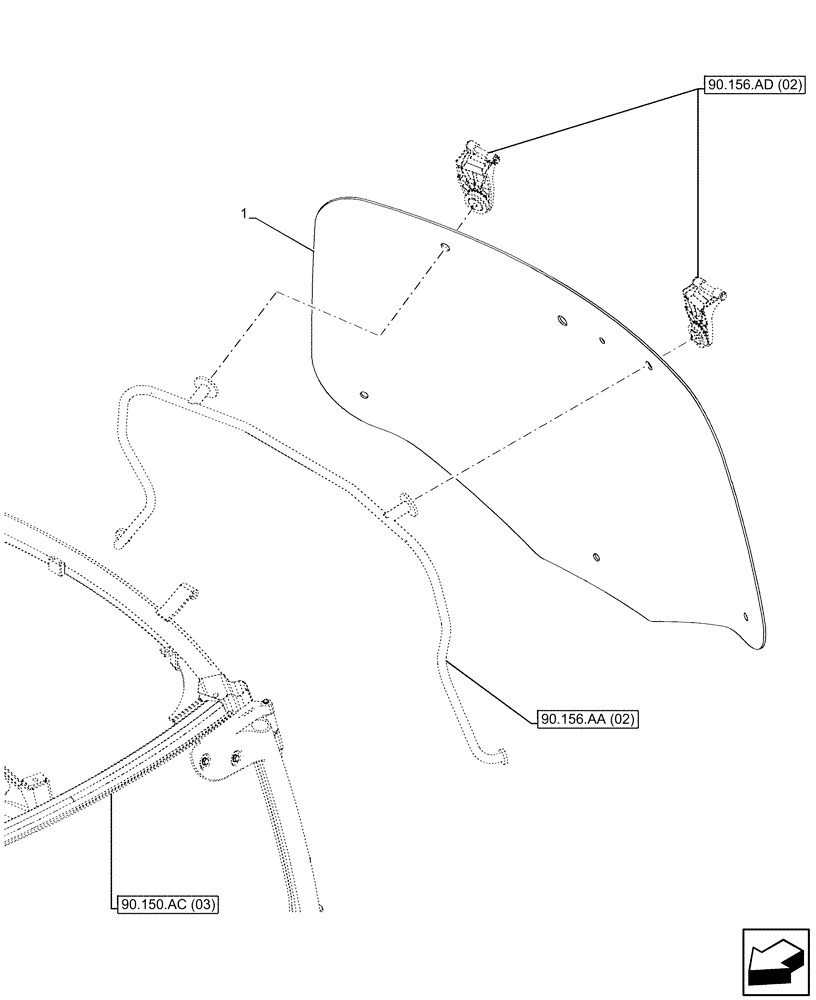 90.156.AD (02)

1

90.156.AA (02)

90.150.AC (03)