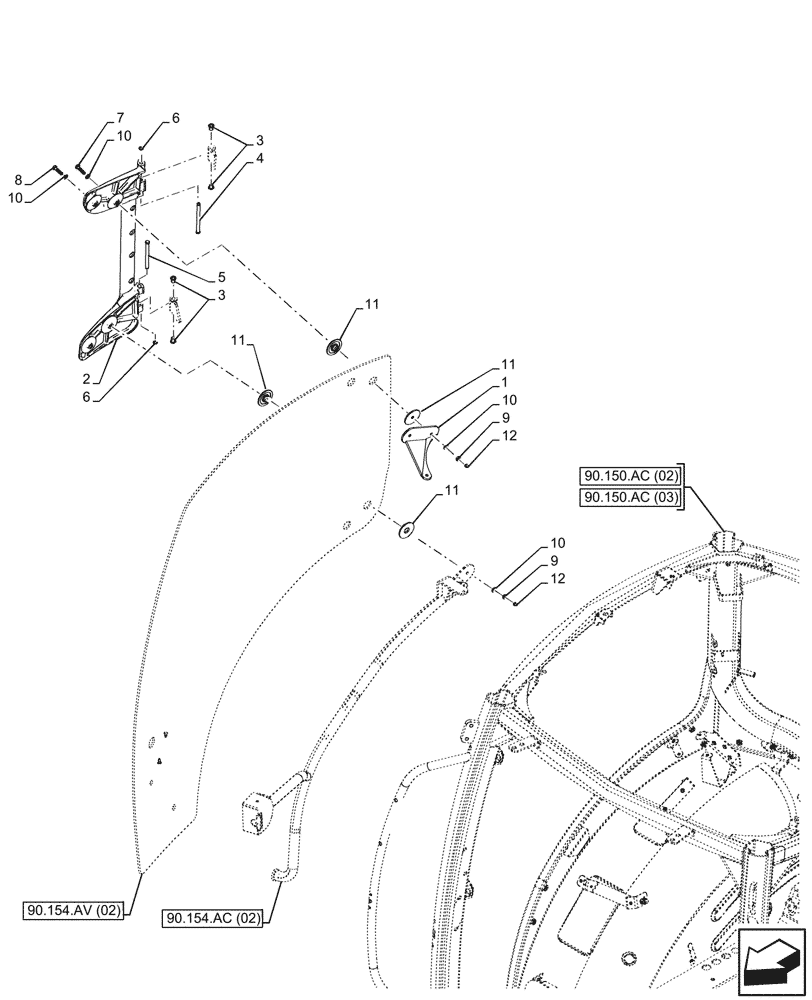 7
10
6
3
4
8
10
5
3
2
6
11
11
11
1
10
9
12
11
10
9
12
90.150.AC (02)
90.150.AC (03)
90.154.AV (02)
90.154.AC (02)