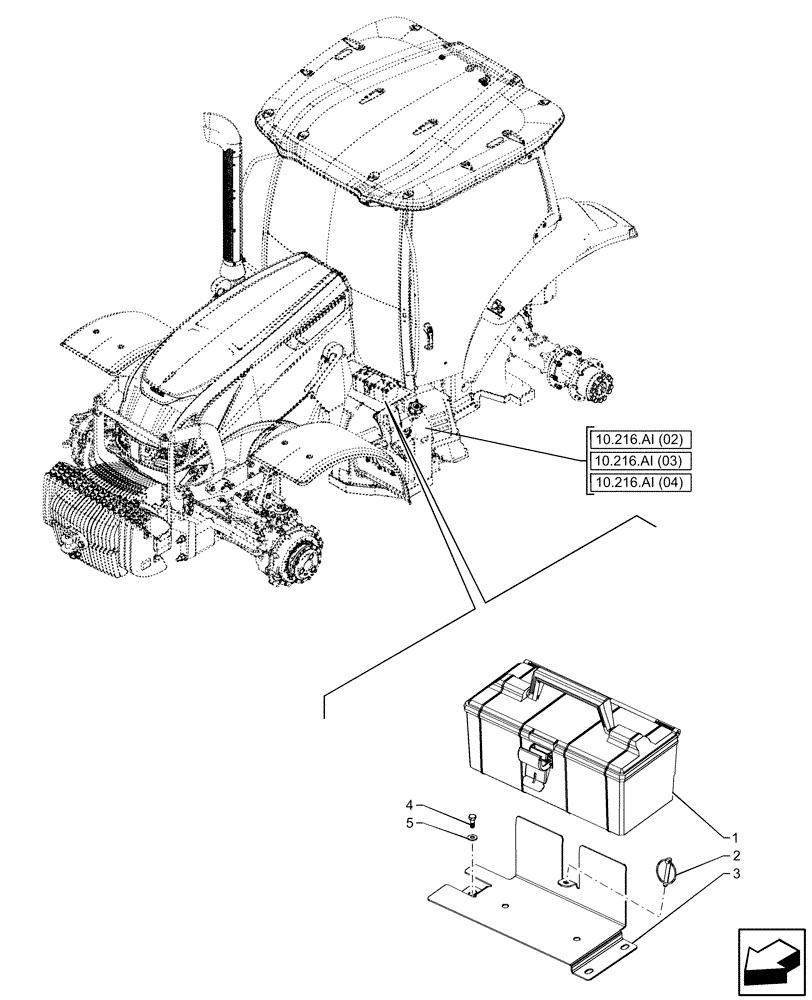 10.216.AI (02)
10.216.AI (03)
10.216.AI (04)

4
5
1
2
3