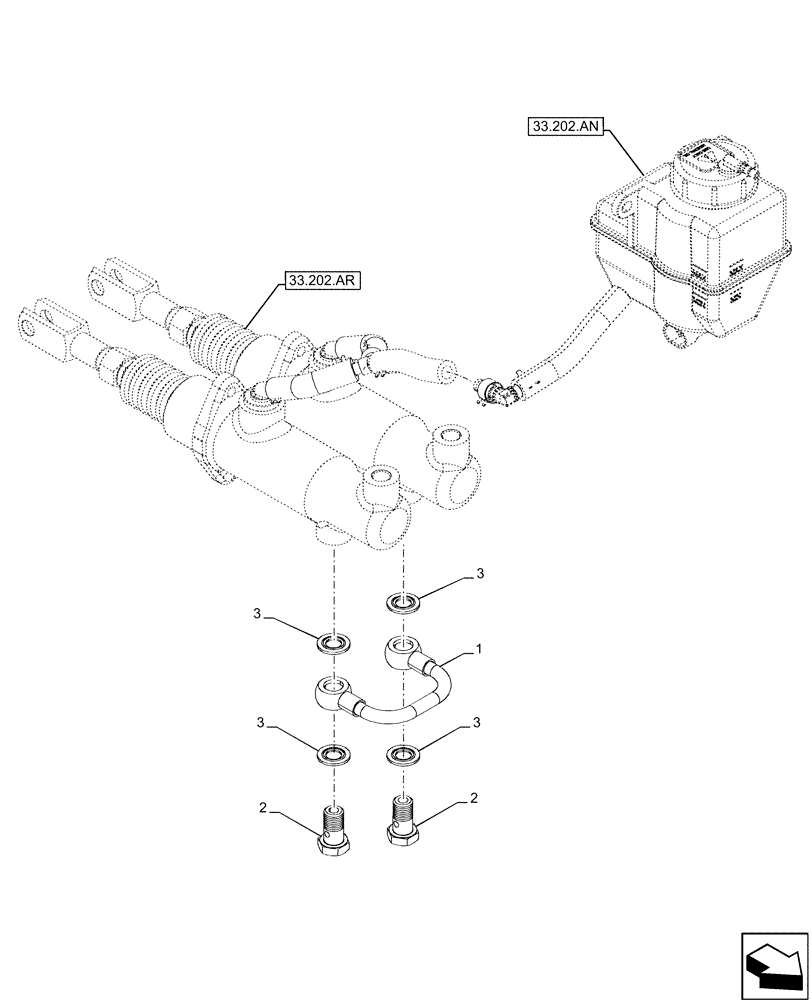 33.202.AN

33.202.AR

3

3

1

3

3

2

2