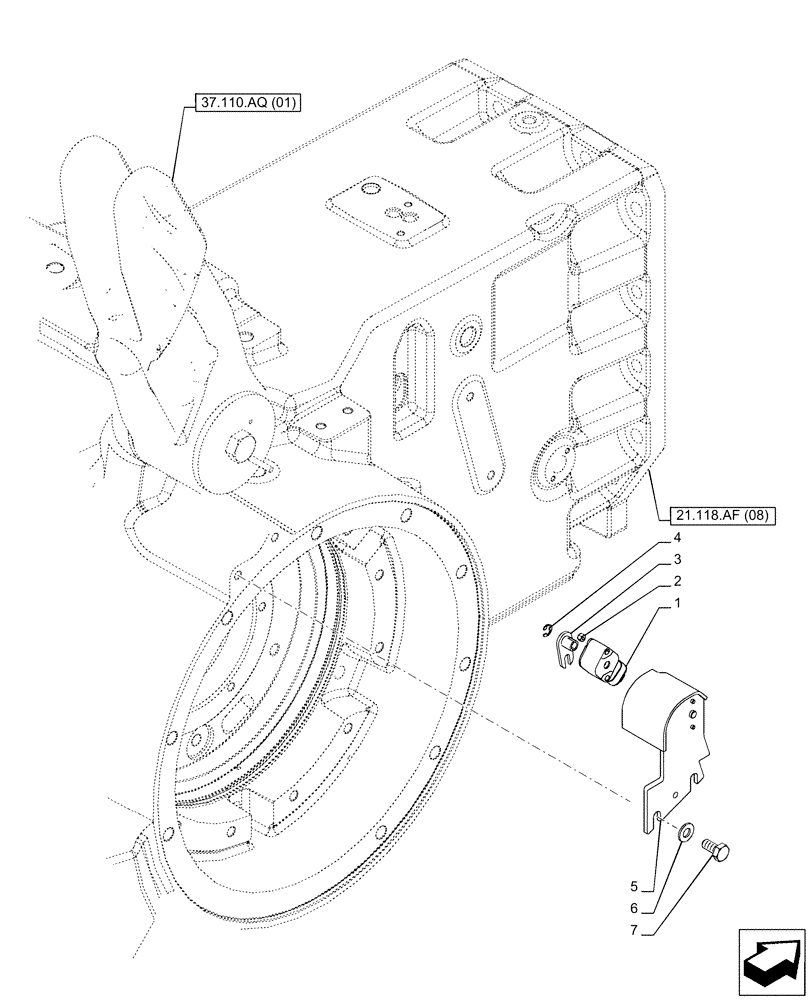 37.110.AQ (01)

21.118.AF (08)

4
3
2
1

5
6
7