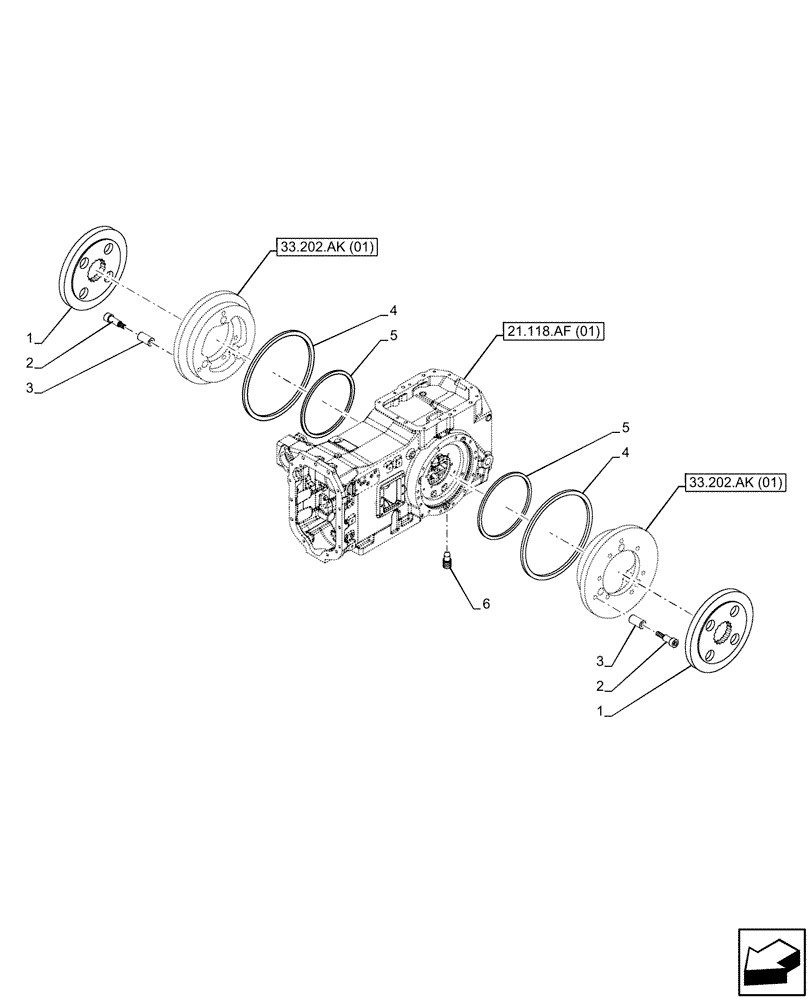 33.202.AK (01)
1
2
3
4
5
21.118.AF (01)
5
4
33.202.AK (01)
6
3
2
1