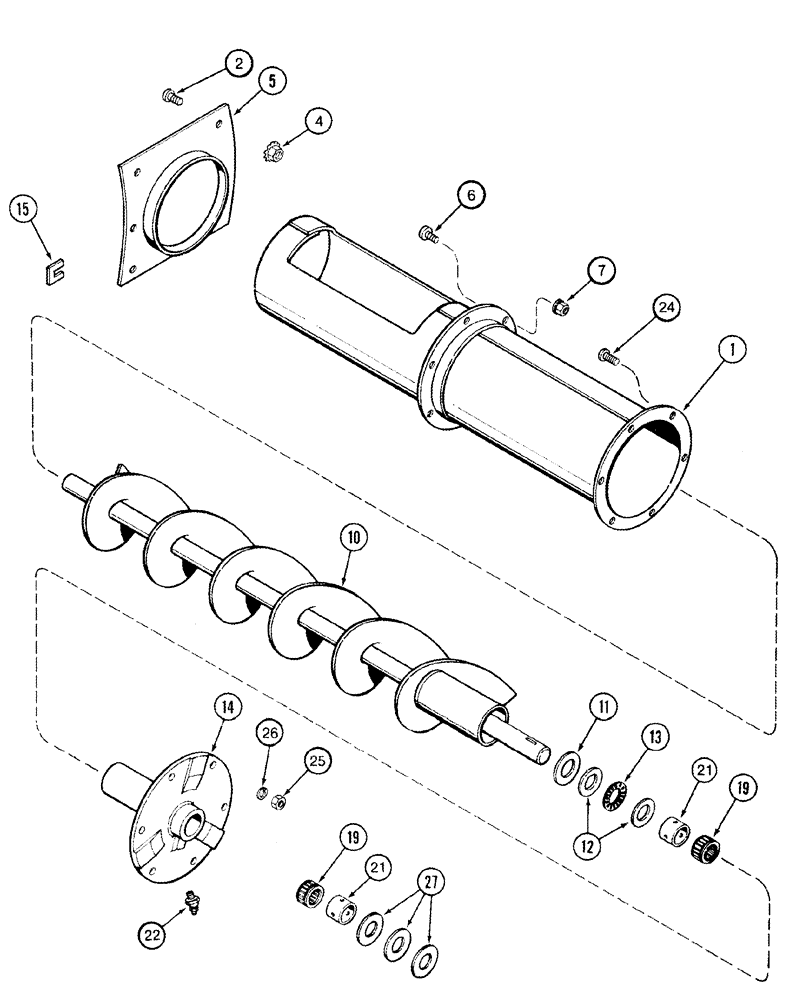 2
5
4
15
6
7
24
1
10
14
26
25
11
13
21
19
12
19
21
27
22