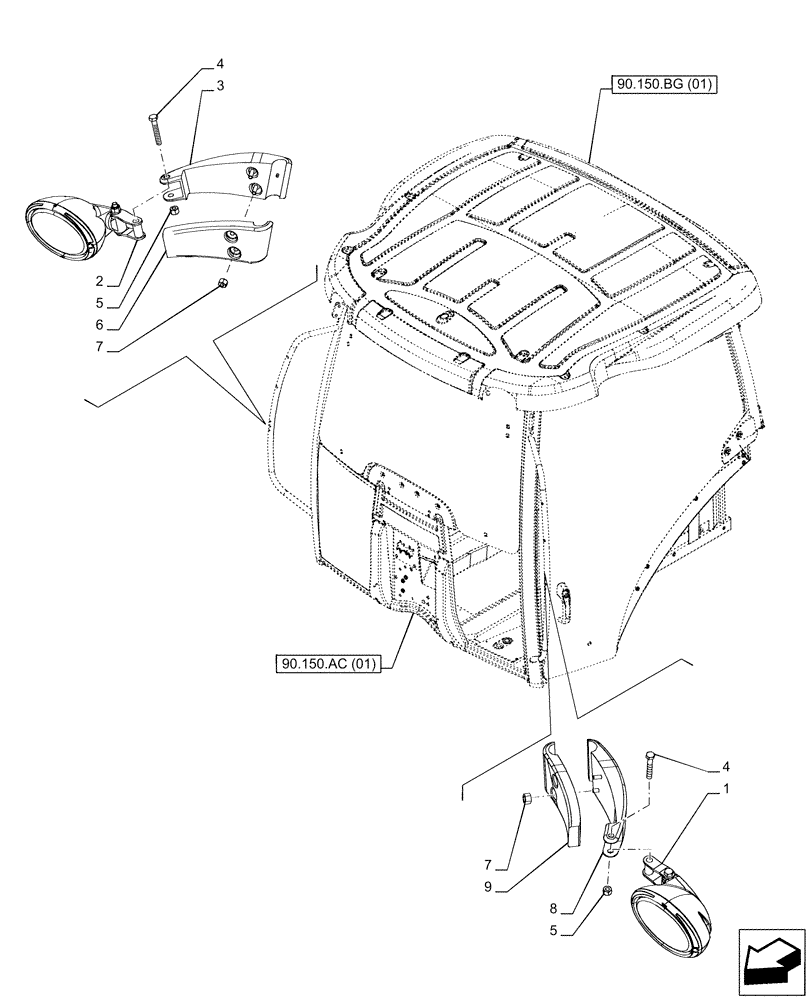 4
3
90.150.BG (01)
2
5
6
7
90.150.AC (01)
4
1
7
9
8
5