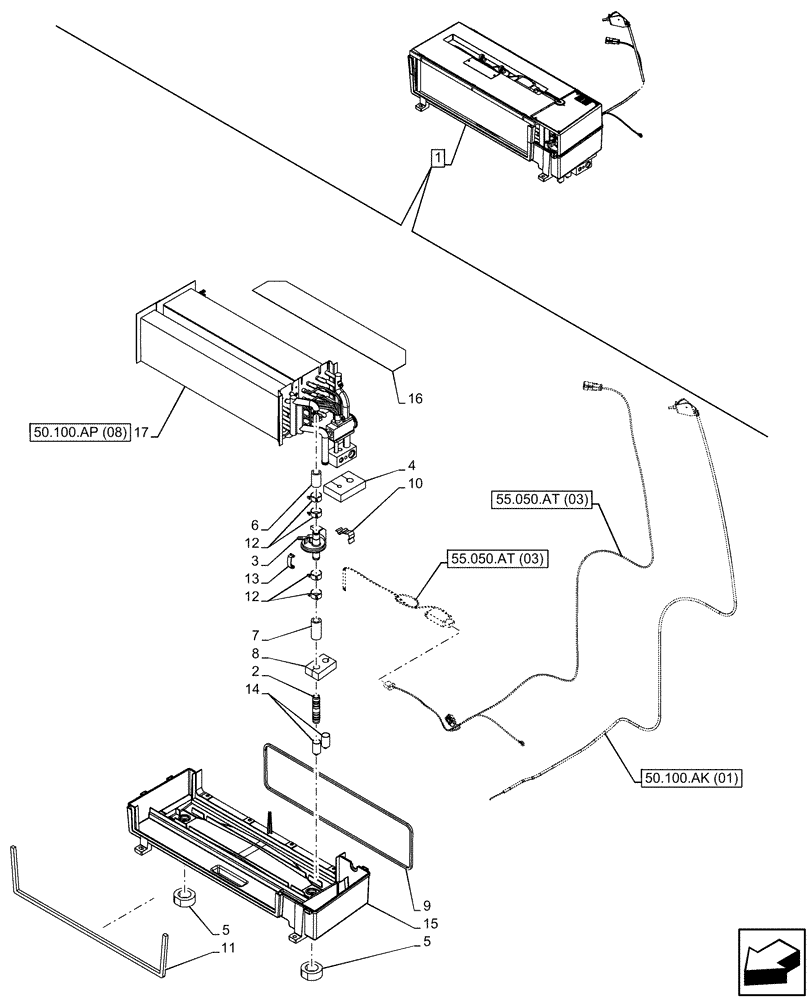 1
16
50.100.AP (08) 17
4
10
6
12
3
13
12
55.050.AT (03)
55.050.AT (03)
7
8
2
14
50.100.AK (01)
9
15
5
11
5