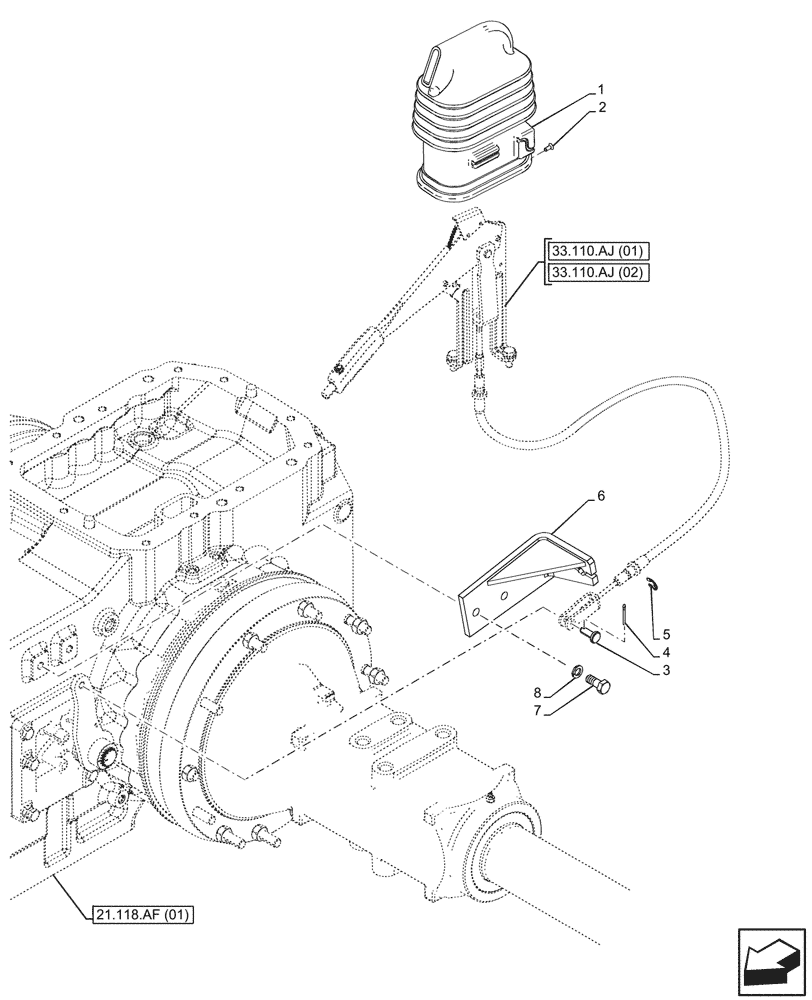 1
2
33.110.AJ (01)
33.110.AJ (02)
6
5
4
3
8
7
21.118.AF (01)