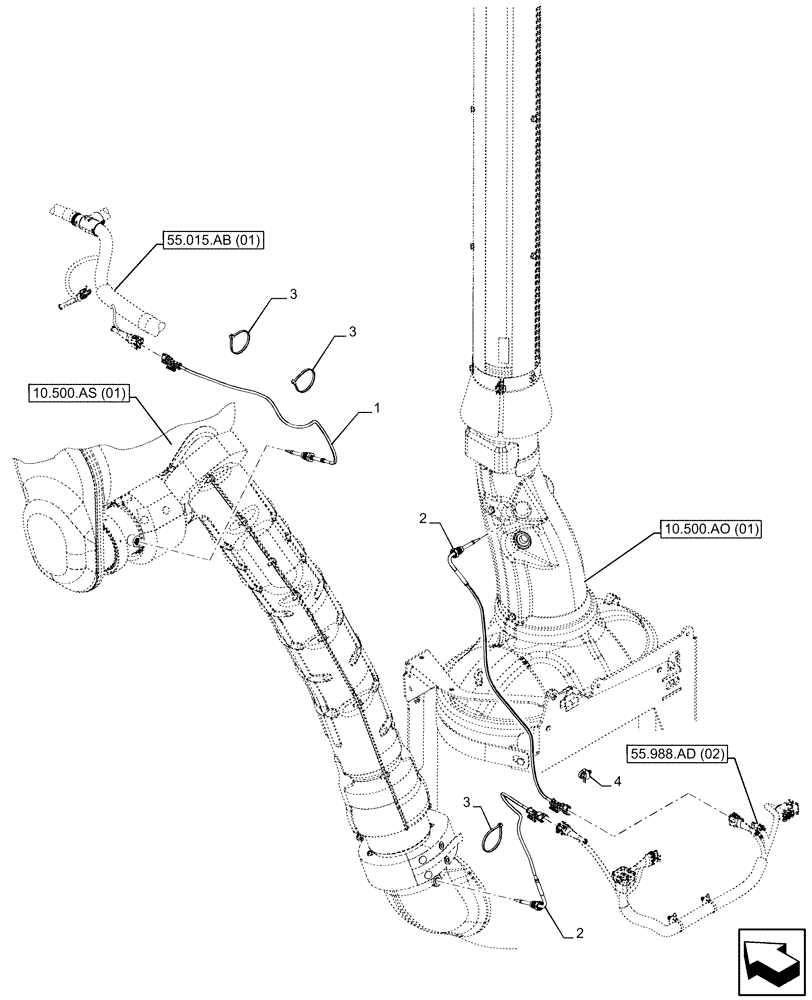 55.015.AB (01)

3

3

10.500.AS (01)

1

2

10.500.AO (01)

55.988.AD (02)

4

3

2