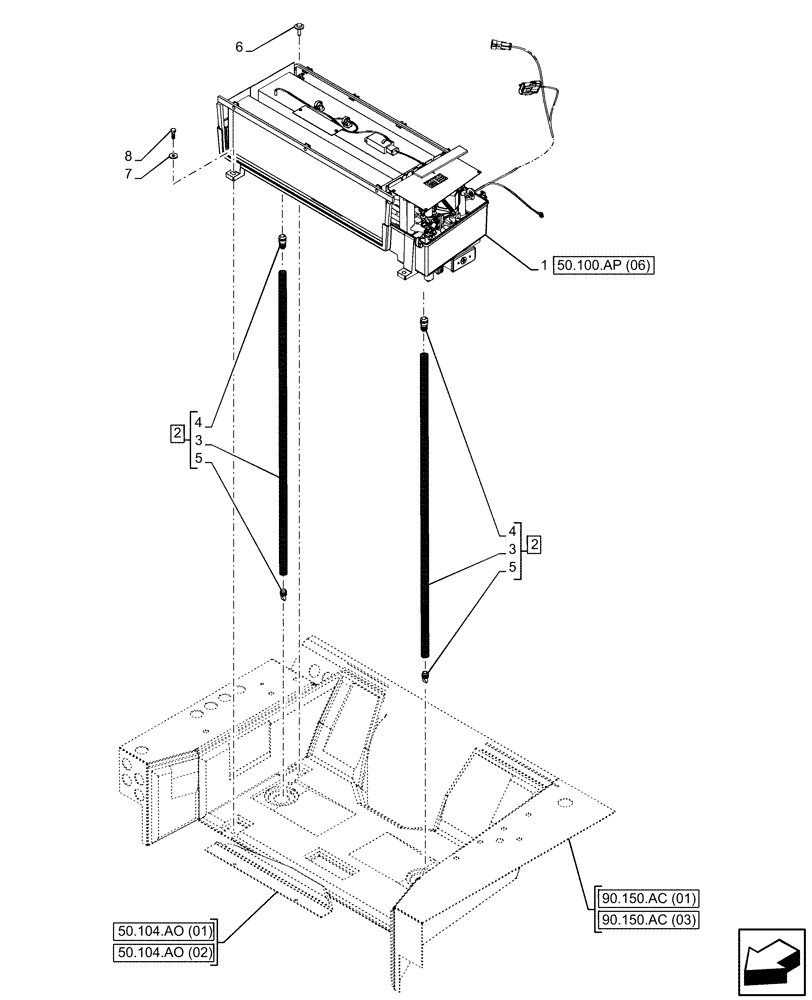 6

8
7

1 50.100.AP (06)

2
4
3
5

4
3
5
2

90.150.AC (01)
90.150.AC (03)

50.104.AO (01)
50.104.AO (02)