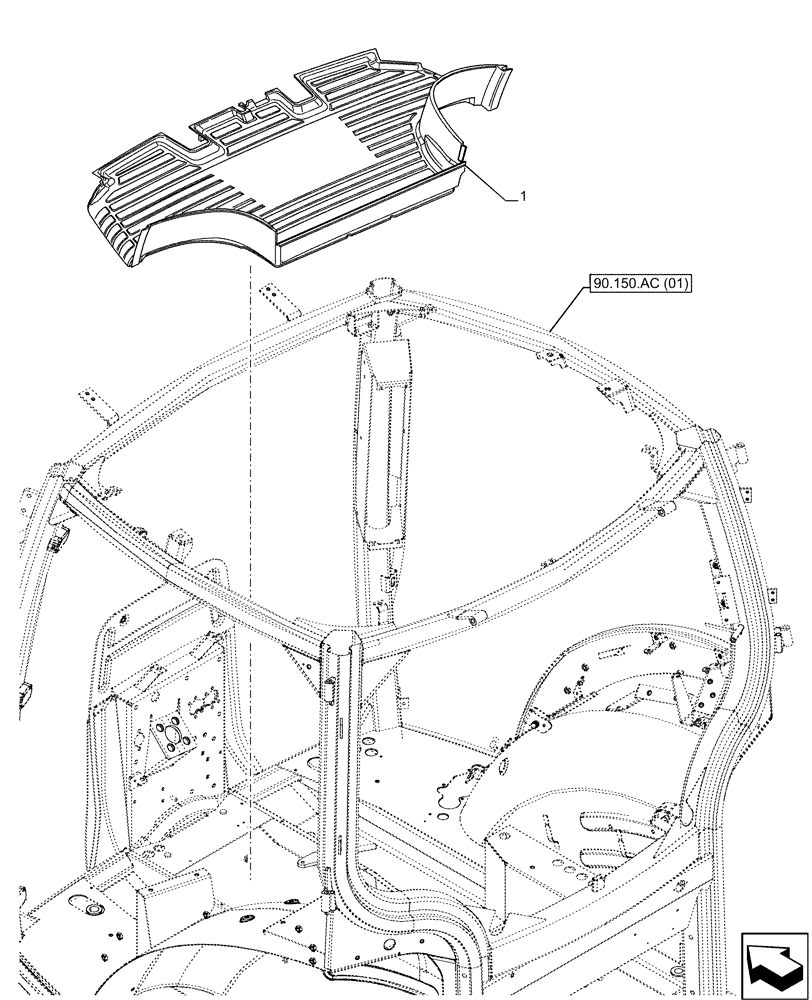 1

90.150.AC (01)