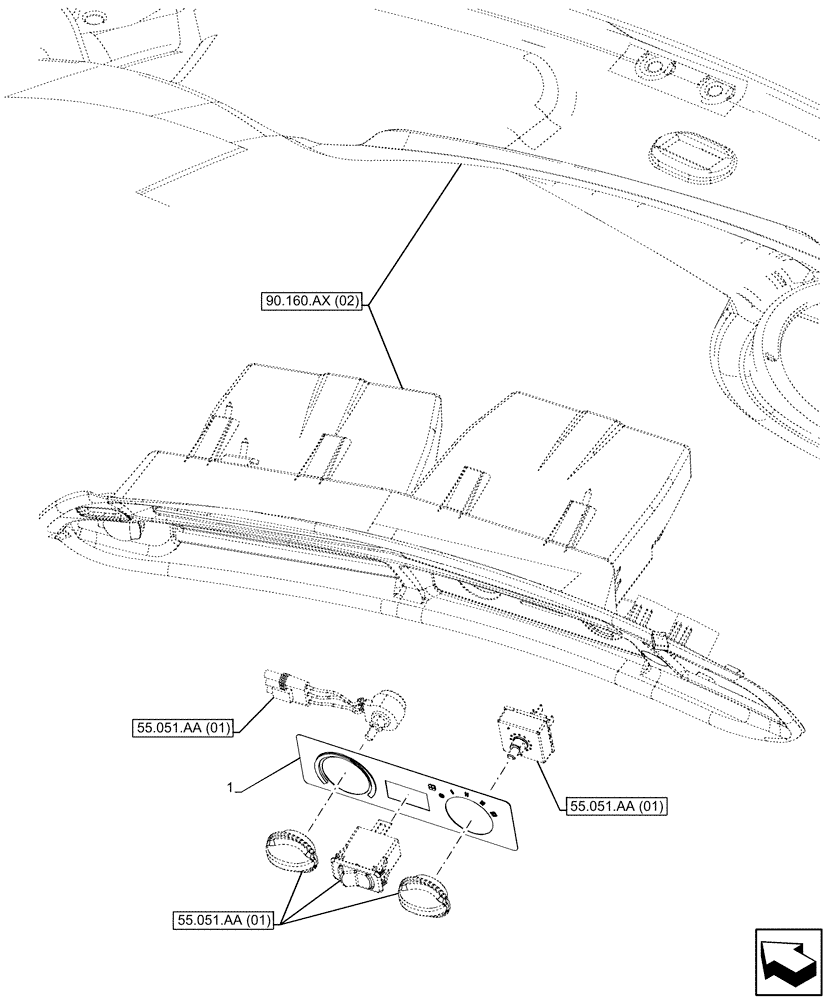 90.160.AX (02)

55.051.AA (01)

1

55.051.AA (01)

55.051.AA (01)