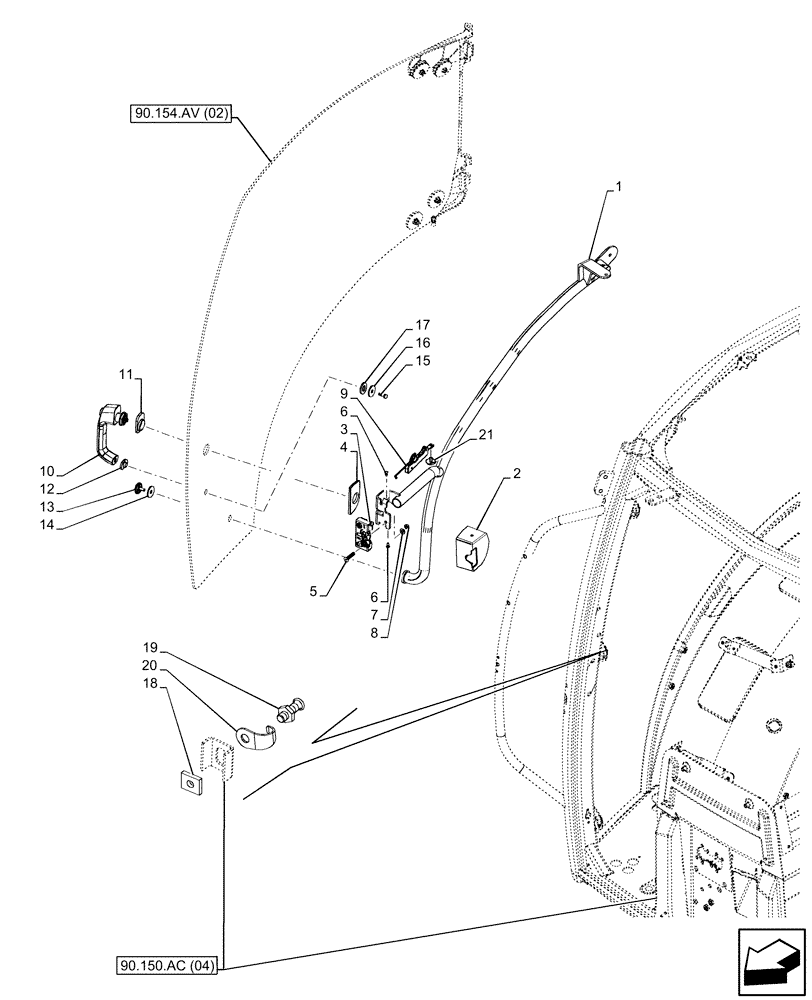 90.154.AV (02)

1

17
16
15

11

9
6
3
4

21

2

10
12
13
14

5

6
7
8

19
20
18

90.150.AC (04)